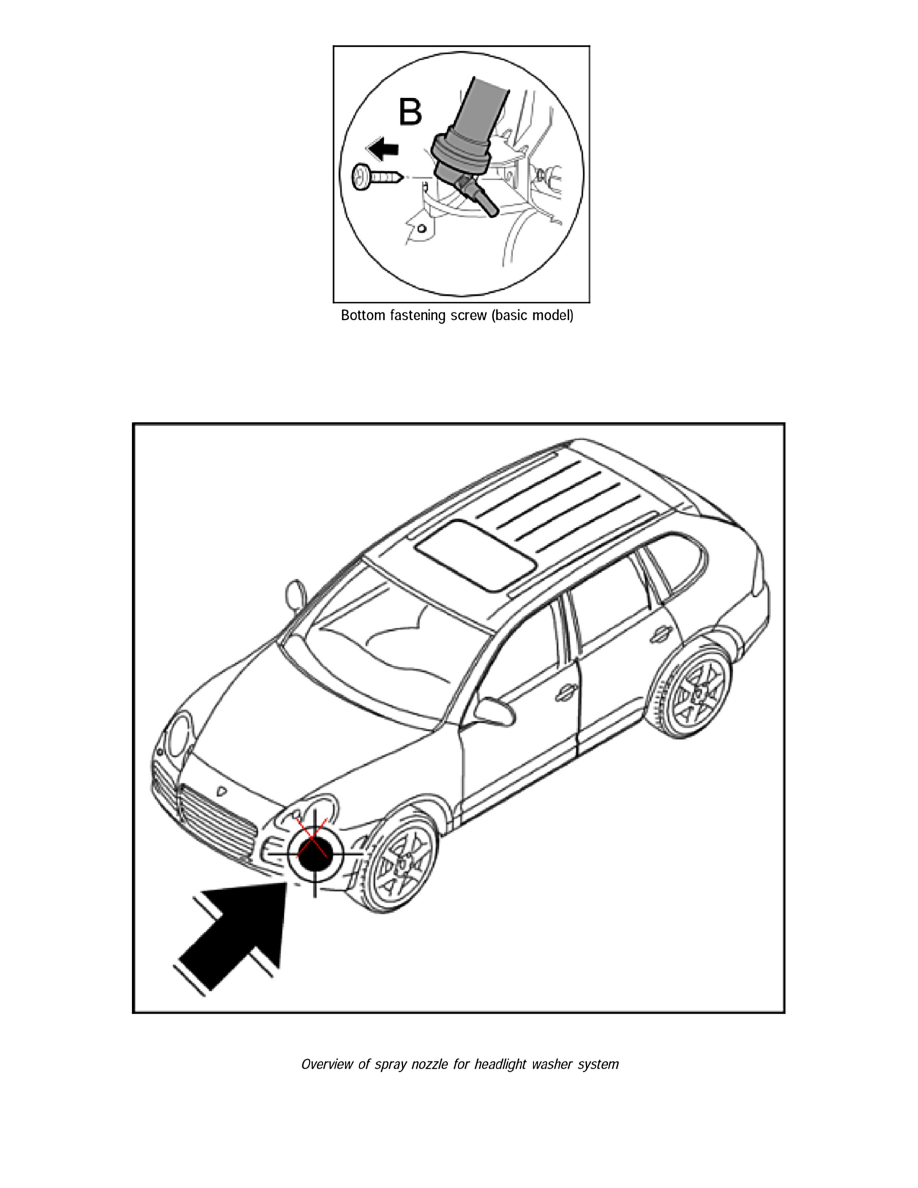 B

Bottom fastening screw (basic model)

Overview of spray nozzle for headlight washer system