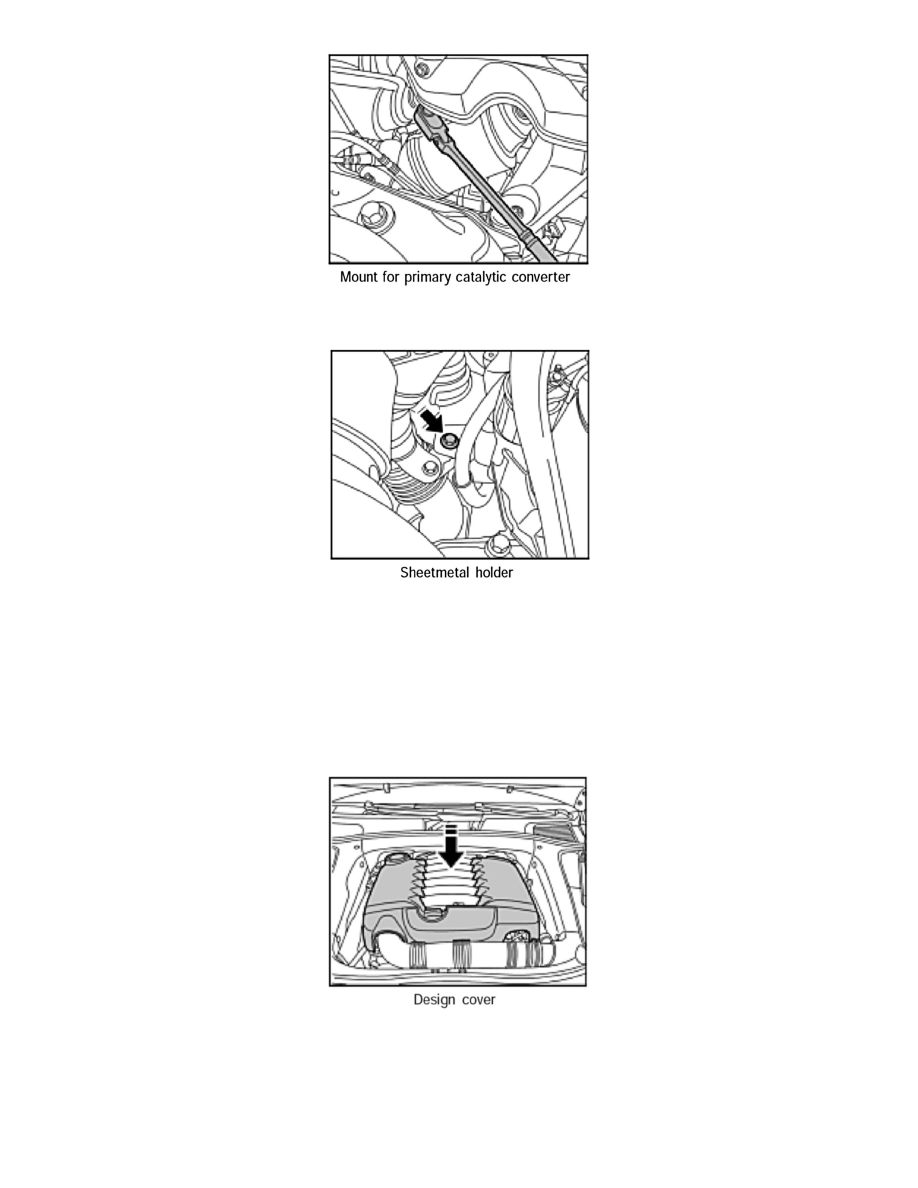 Mount for primary catalytic converter

Sheetmetal holder

Design cover