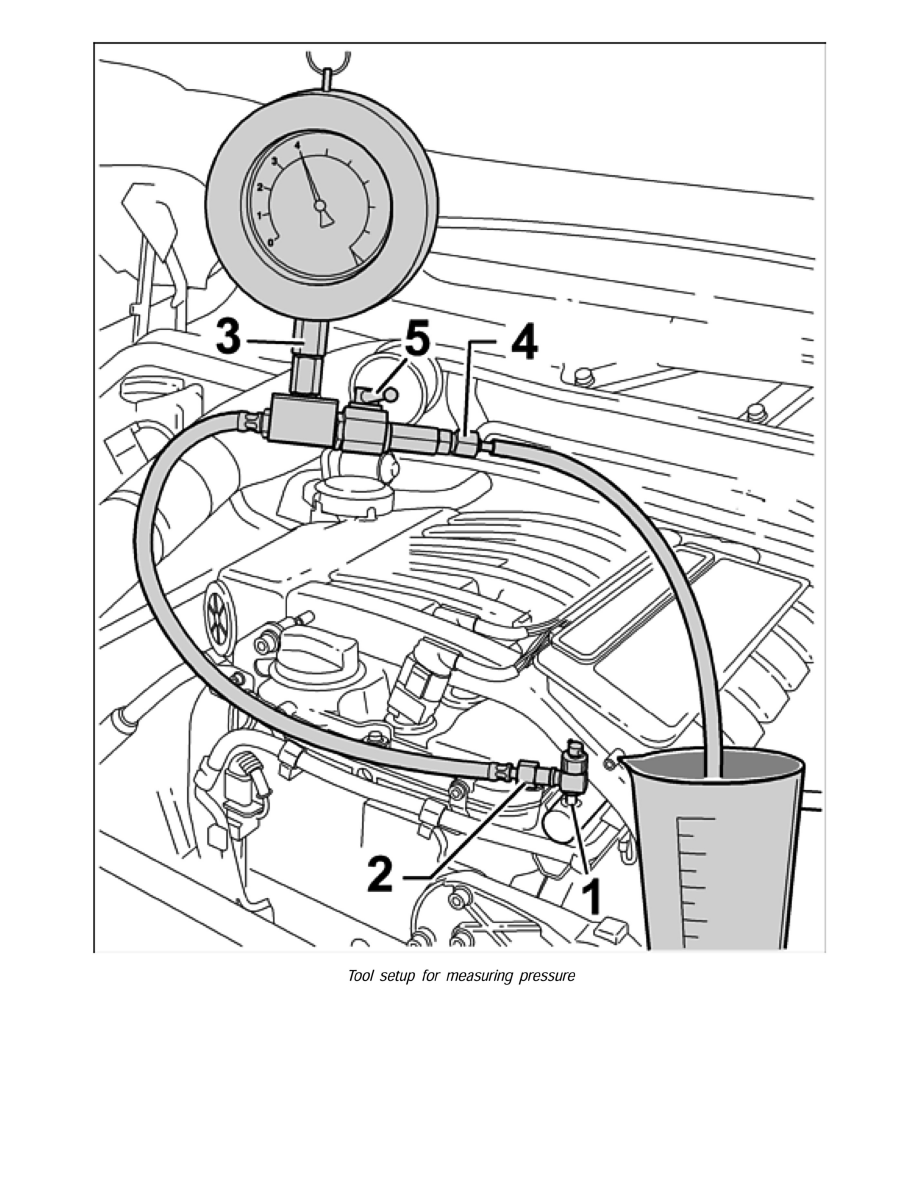 4
3
2
1
0

3
5
4
2
1

Tool setup for measuring pressure