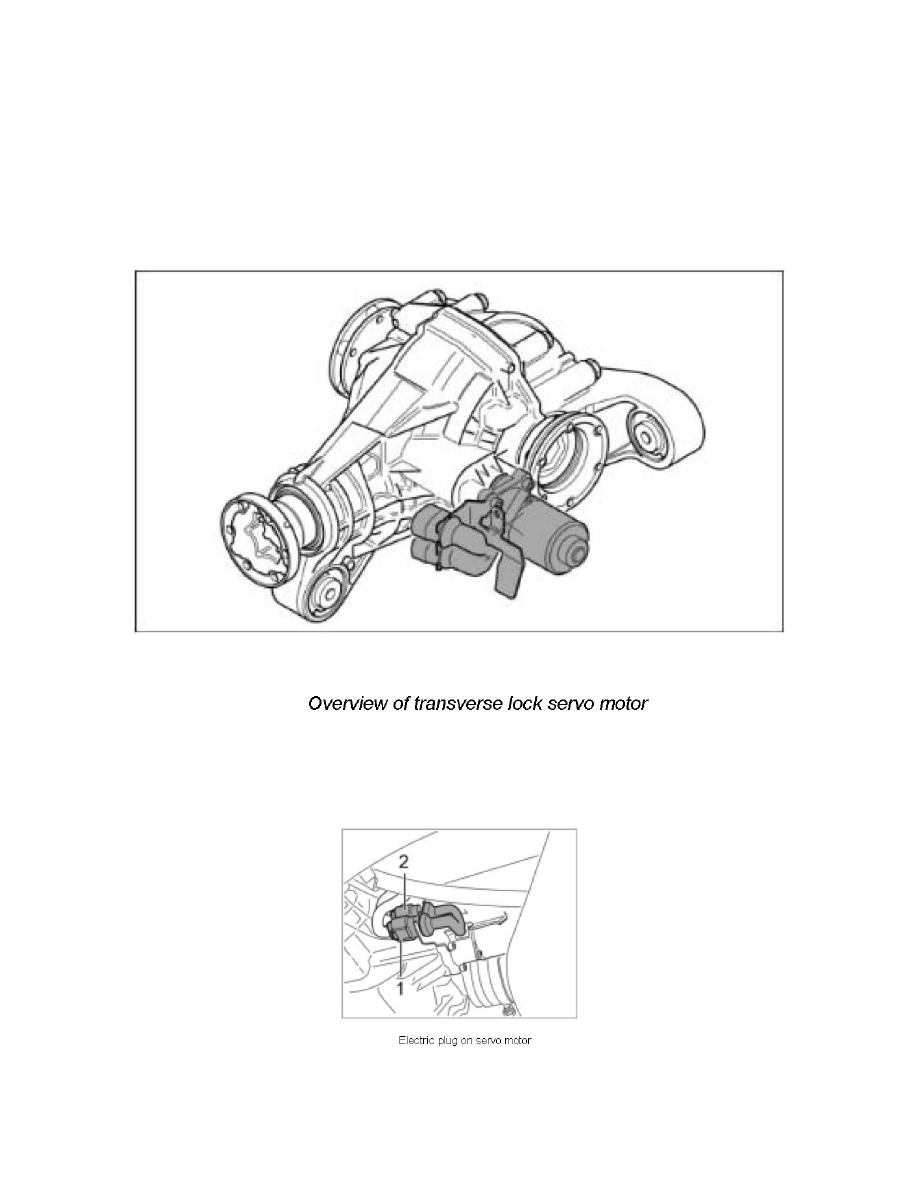 Overview of transverse lock servo motor

2

1

Electric plug on servo motor