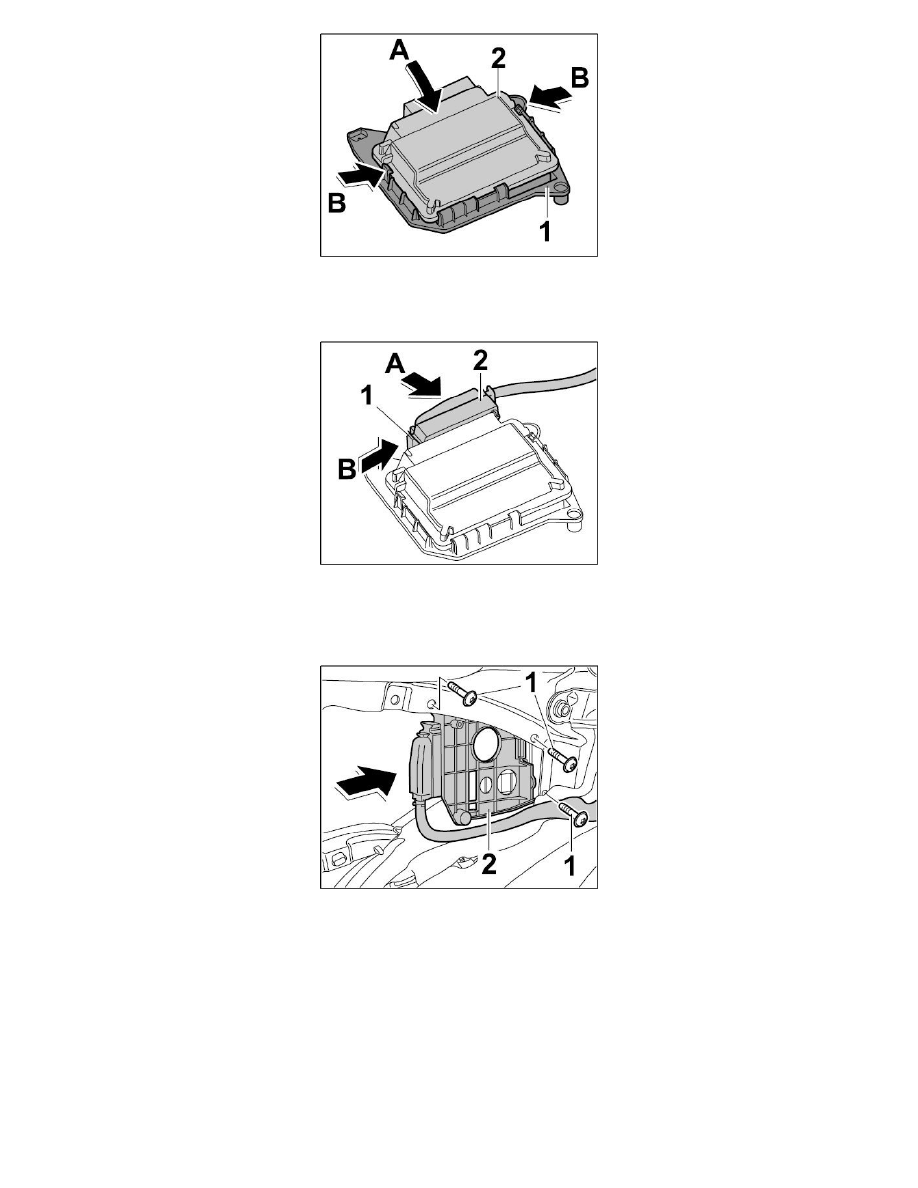 A
2
B
B
1

A
2
1
B

1
2
1