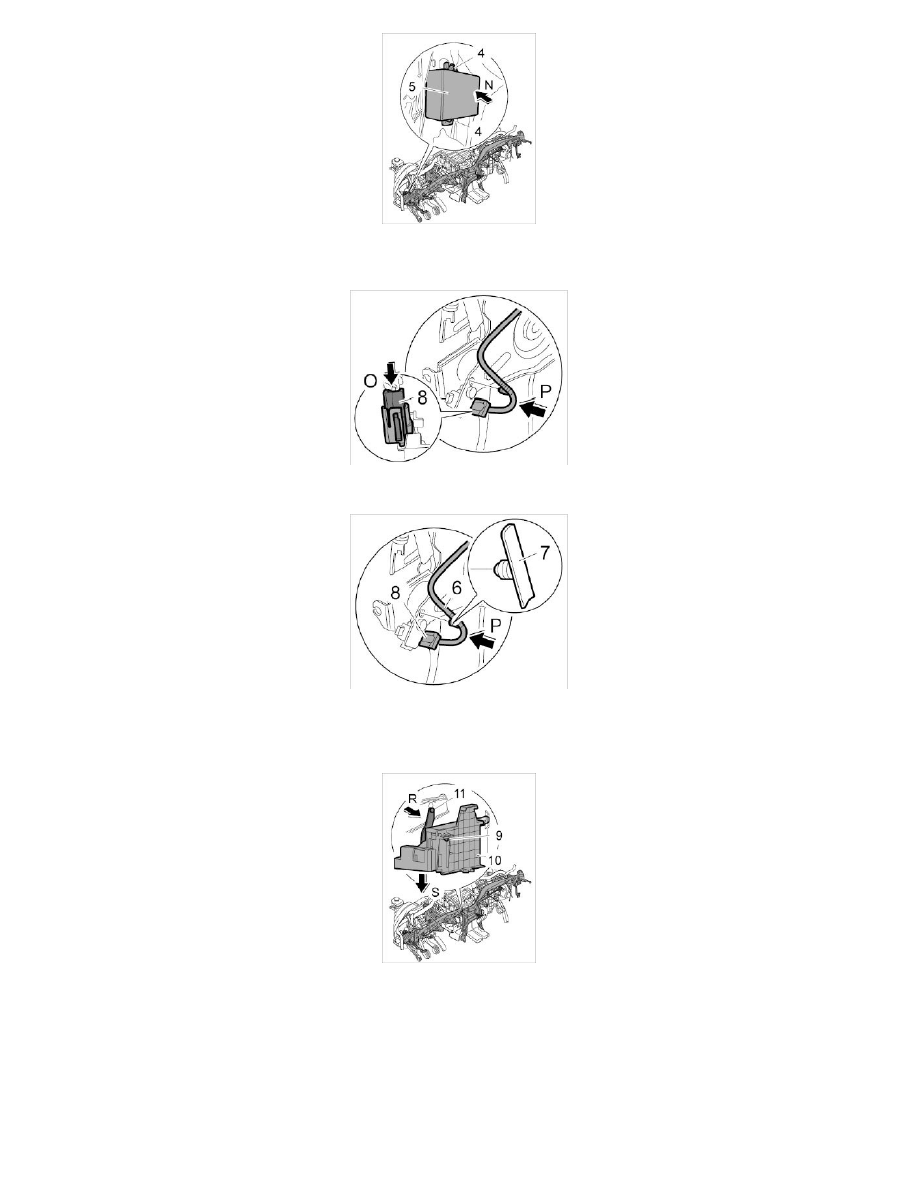 4
5
N
4

O
8
P

7
8
6
P

R
11
9
10
S