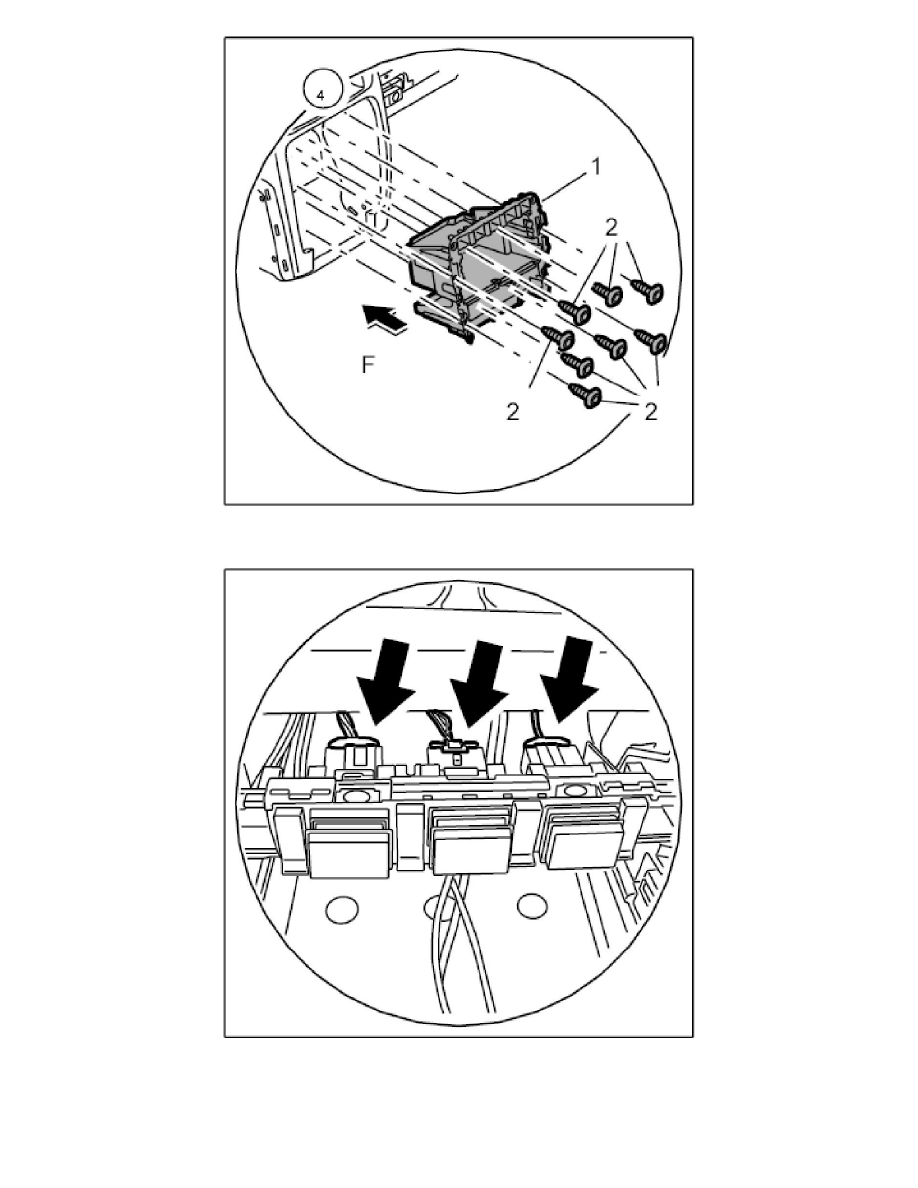 4
1
2
F
2
2