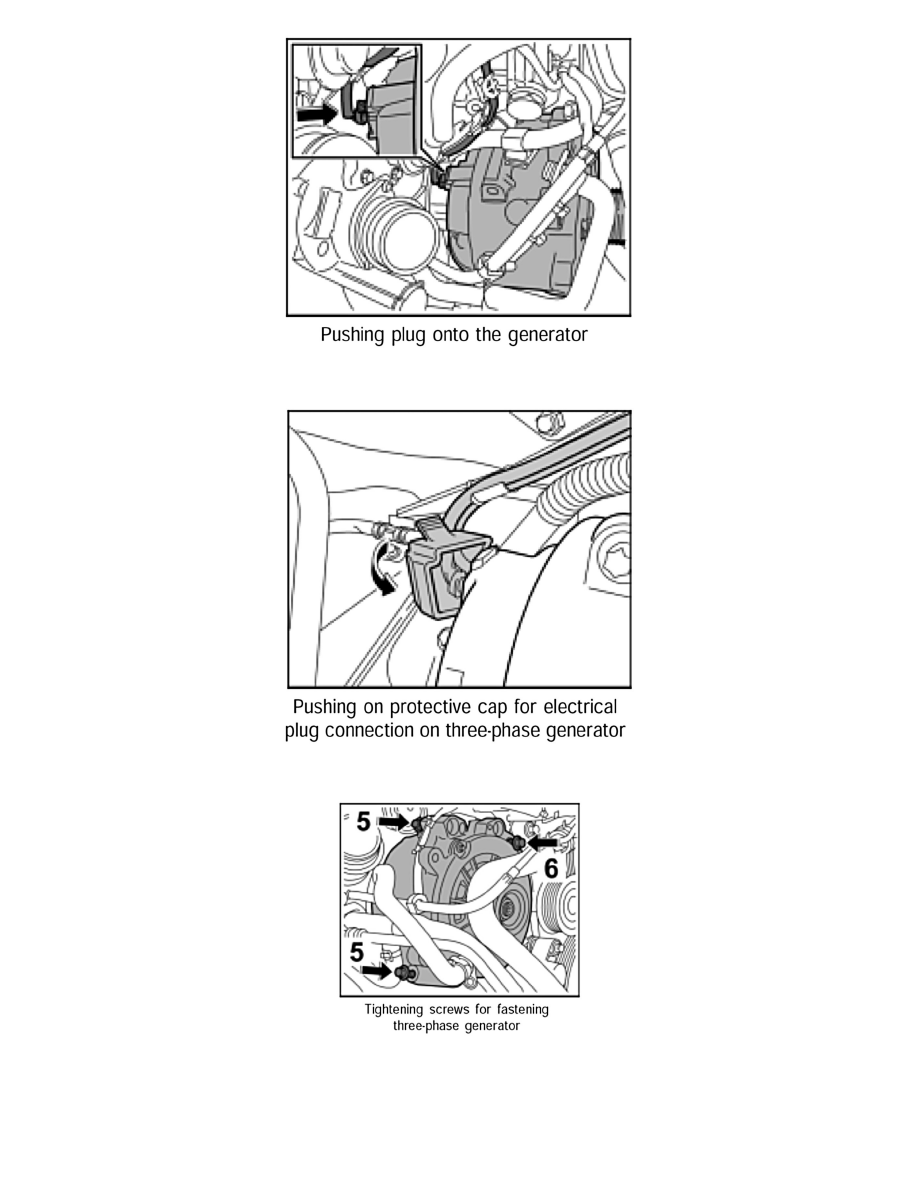 Pushing plug onto the generator

Pushing on protective cap for electrical plug connection on three-phase generator

5

6

5

Tightening screws for fastening three-phase generator