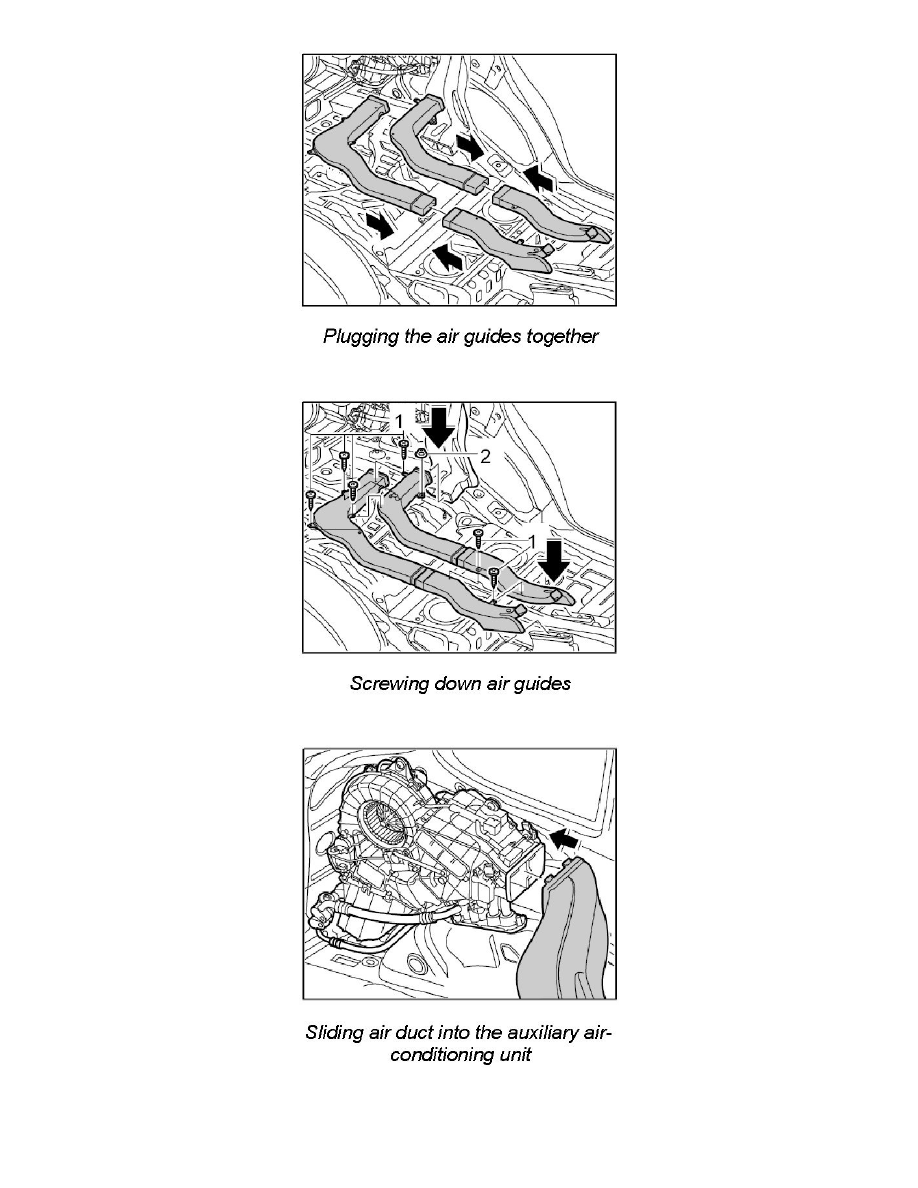 Plugging the air guides together

1
2
1

Screwing down air guides

Sliding air duct into the auxiliary air-conditioning unit