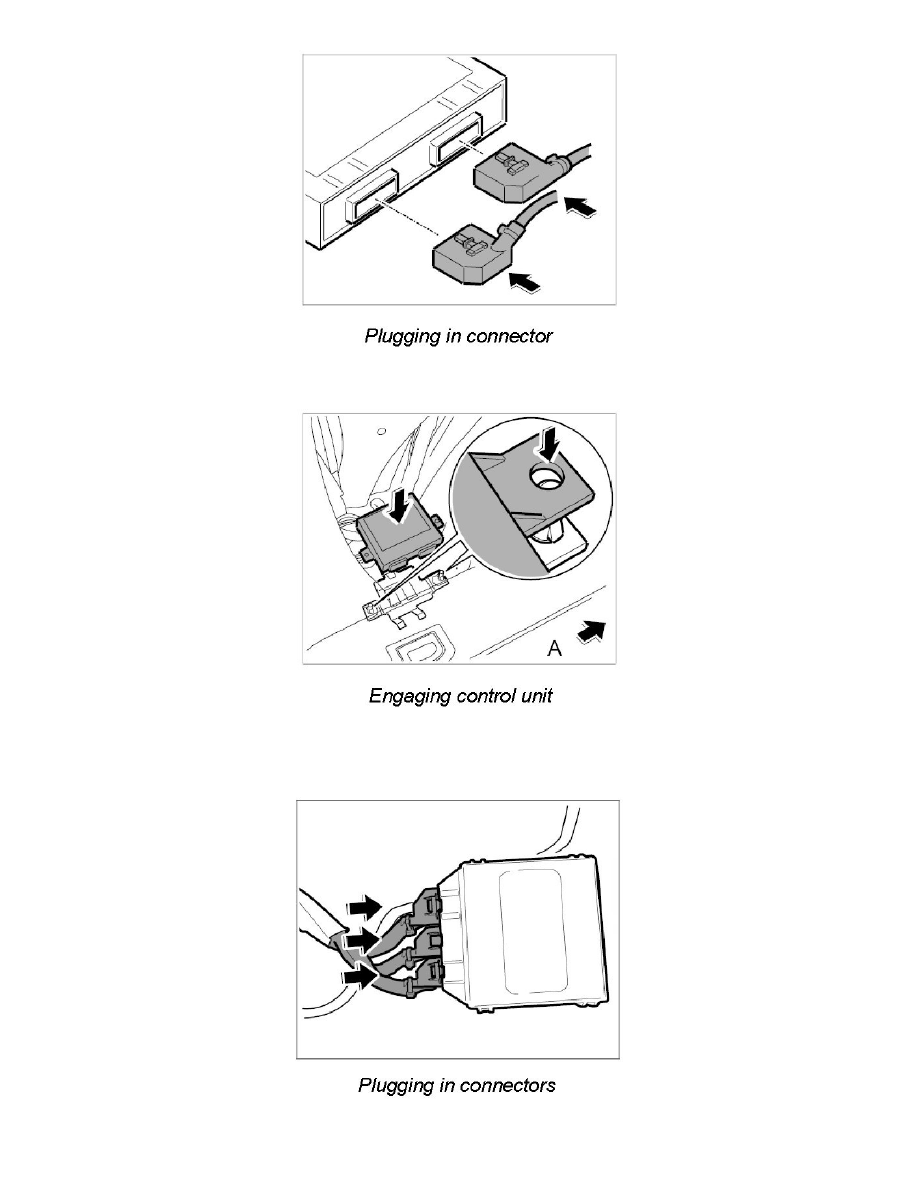 Plugging in connector

A

Engaging control unit

Plugging in connectors