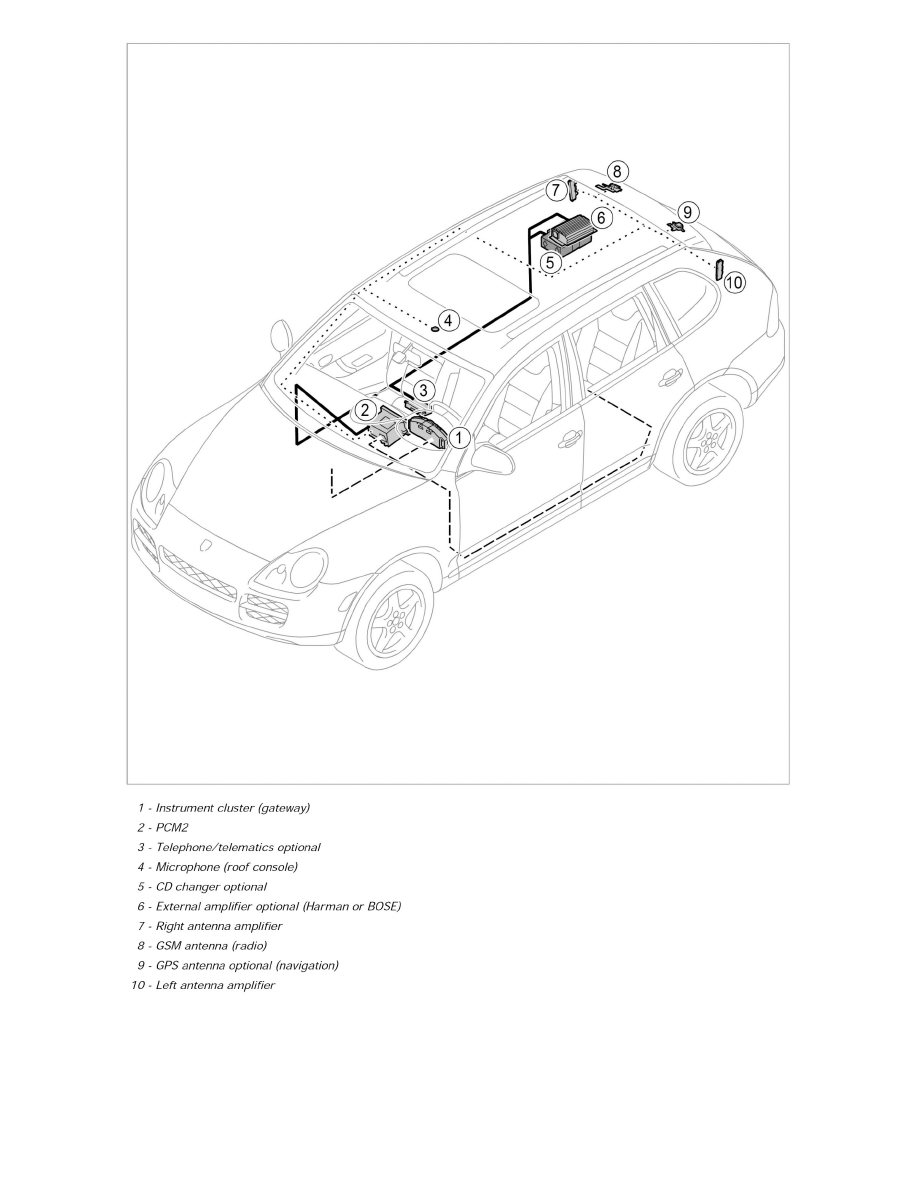 8
7
6
9
5
10
4
3
2
1

1 - Instrument cluster (gateway)
2 - PCM2
3 - Telephone/telematics optional
4 - Microphone (roof console)
5 - CD changer optional
6 - External amplifier optional (Harman or BOSE)
7 - Right antenna amplifier
8 - GSM antenna (radio)
9 - GPS antenna optional (navigation)
10 - Left antenna amplifier