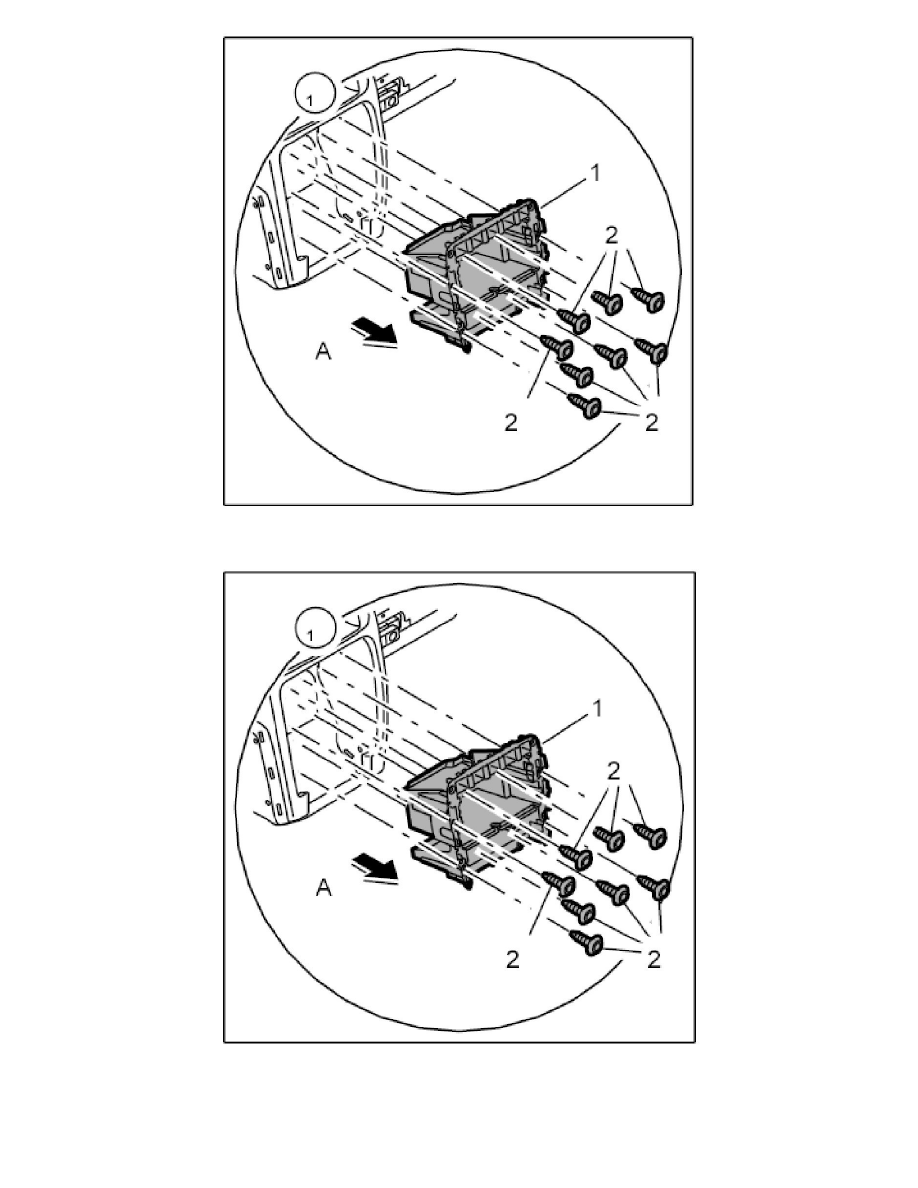 1
1
2
A
2
2

1
1
2
A
2
2