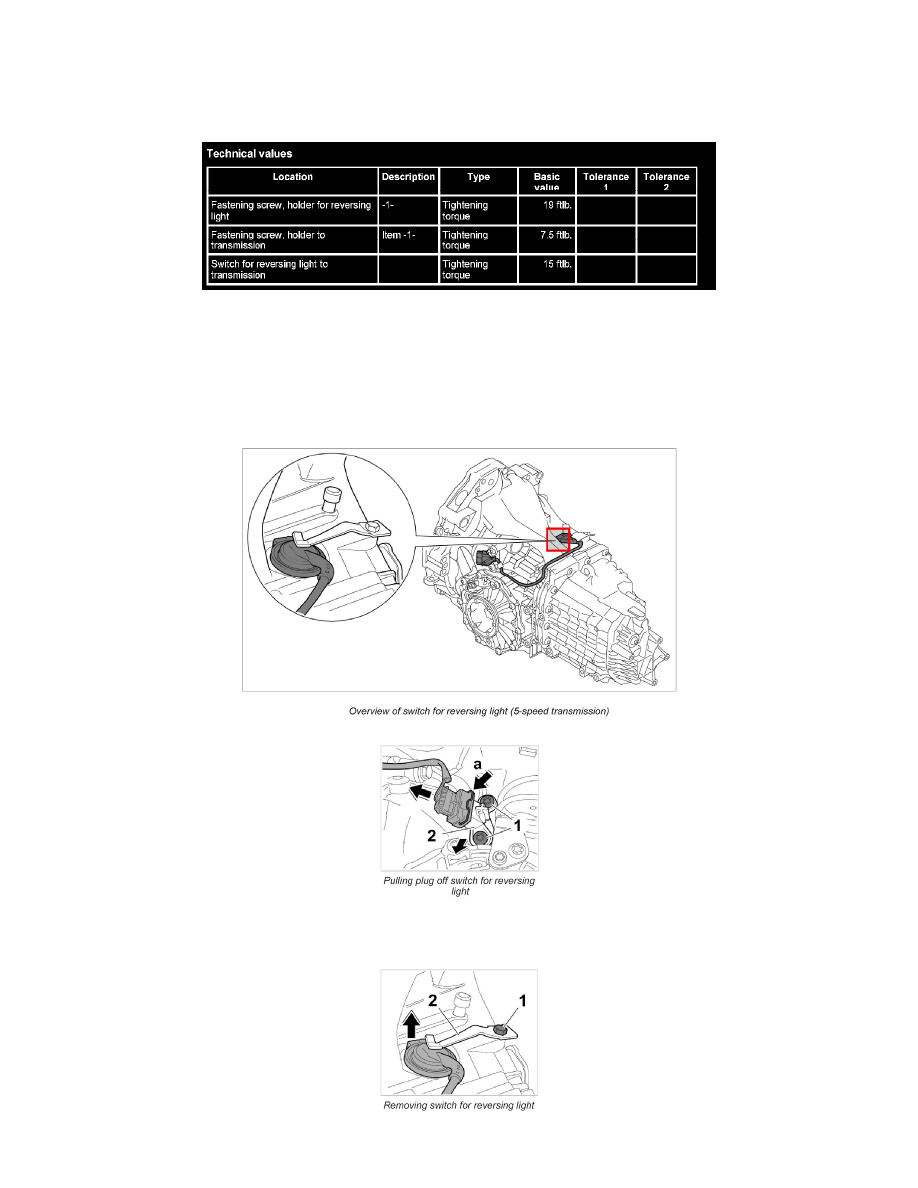 Technical values

| Location | Description | Type | Basic value | Tolerance 1 | Tolerance 2 |
|---|---|---|---|---|---|
| Fastening screw, holder for reversing light | -1- | Tightening torque | 19 ftlb. | | |
| Fastening screw, holder to transmission | Item -1- | Tightening torque | 7.5 ftlb. | | |
| Switch for reversing light to transmission | | Tightening torque | 15 ftlb. | | |

Overview of switch for reversing light (5-speed transmission)

a
2
1

Pulling plug off switch for reversing light

2
1

Removing switch for reversing light