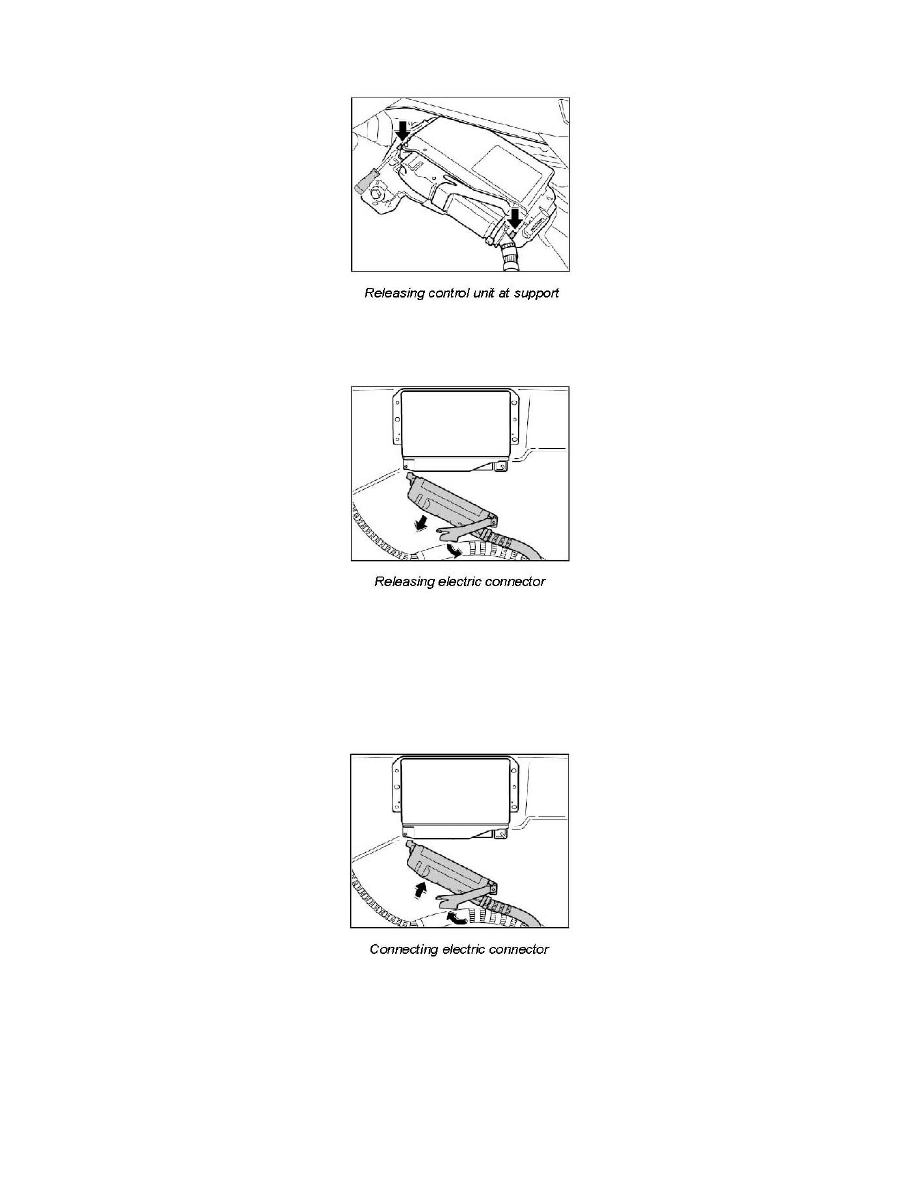 Releasing control unit at support

Releasing electric connector

Connecting electric connector