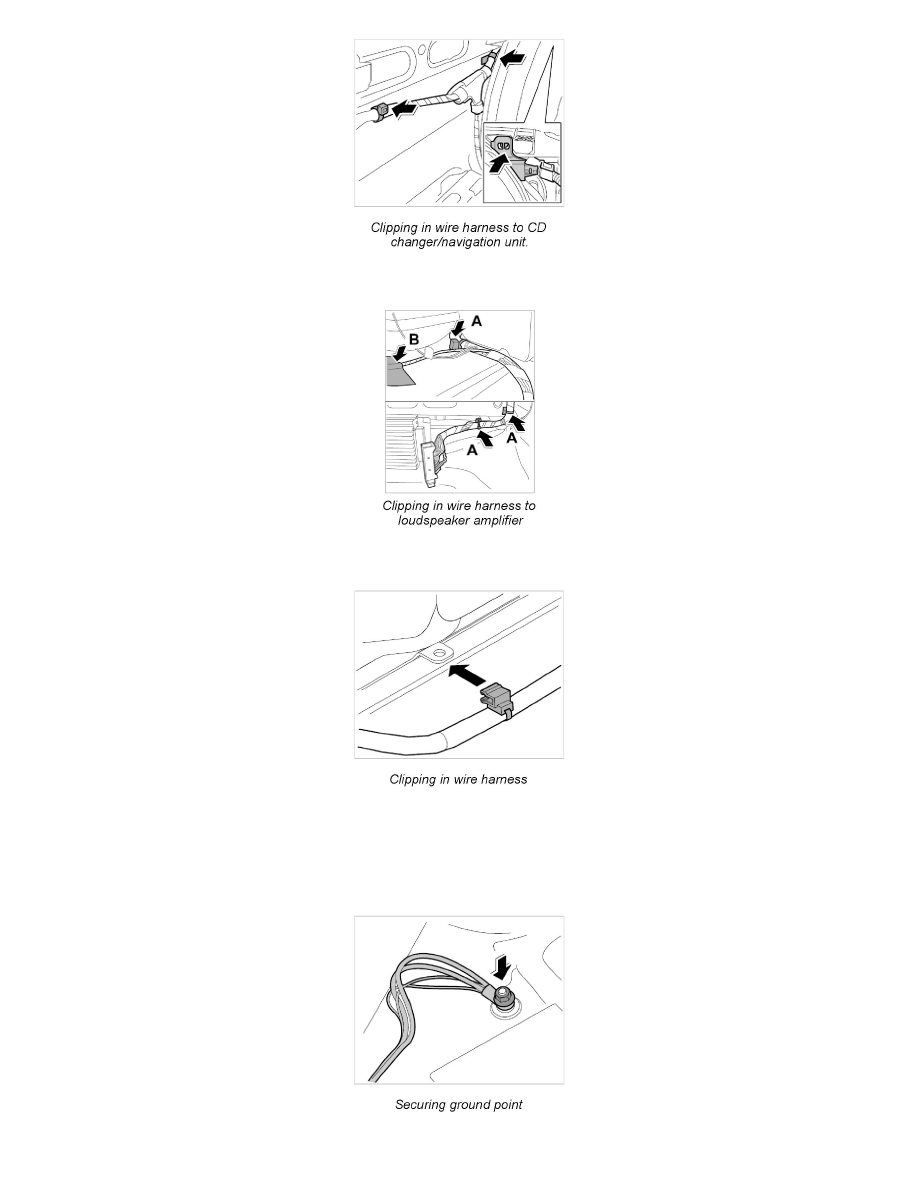 Clipping in wire harness to CD changer/navigation unit.

A
B
A
A

Clipping in wire harness to loudspeaker amplifier

Clipping in wire harness

Securing ground point