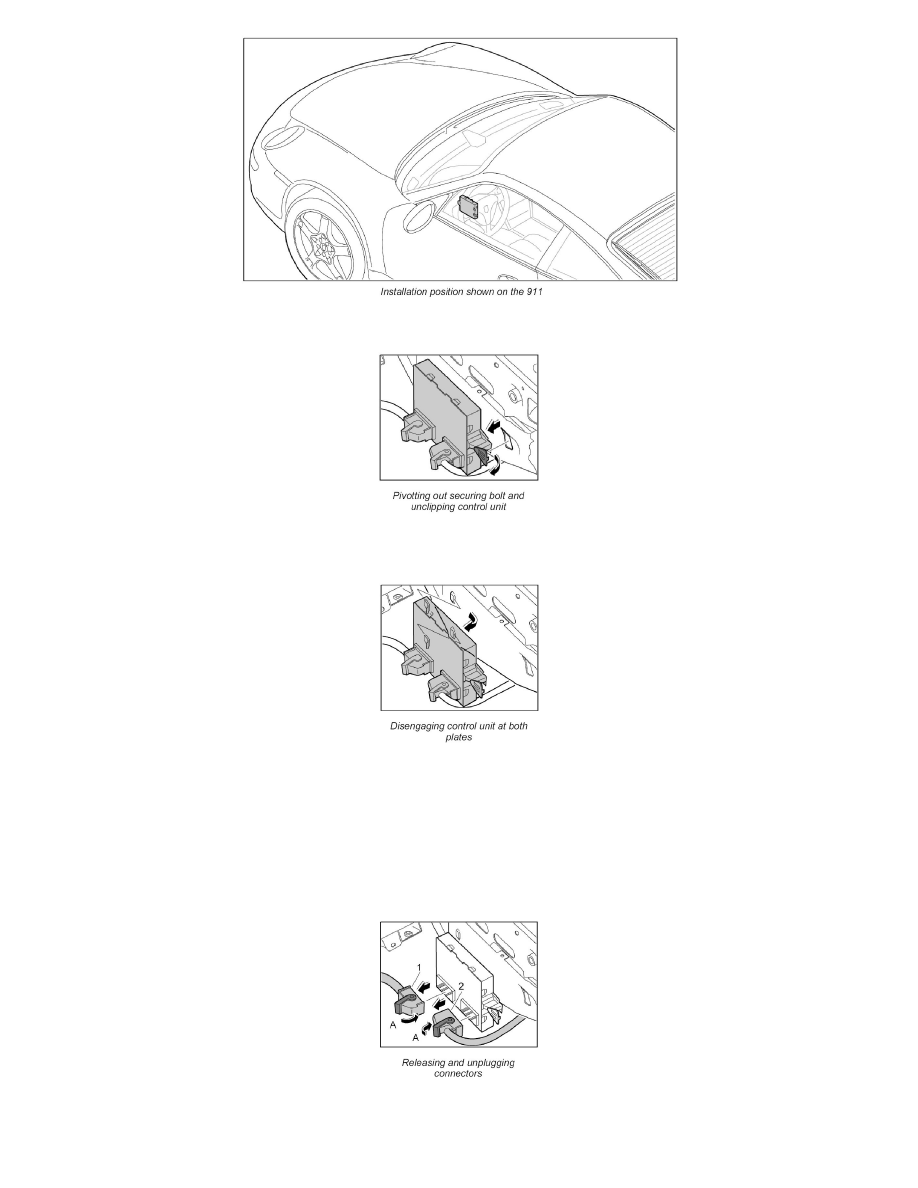 Installation position shown on the 911

Pivotting out securing bolt and unclipping control unit

Disengaging control unit at both plates

1

2

A

A

Releasing and unplugging connectors