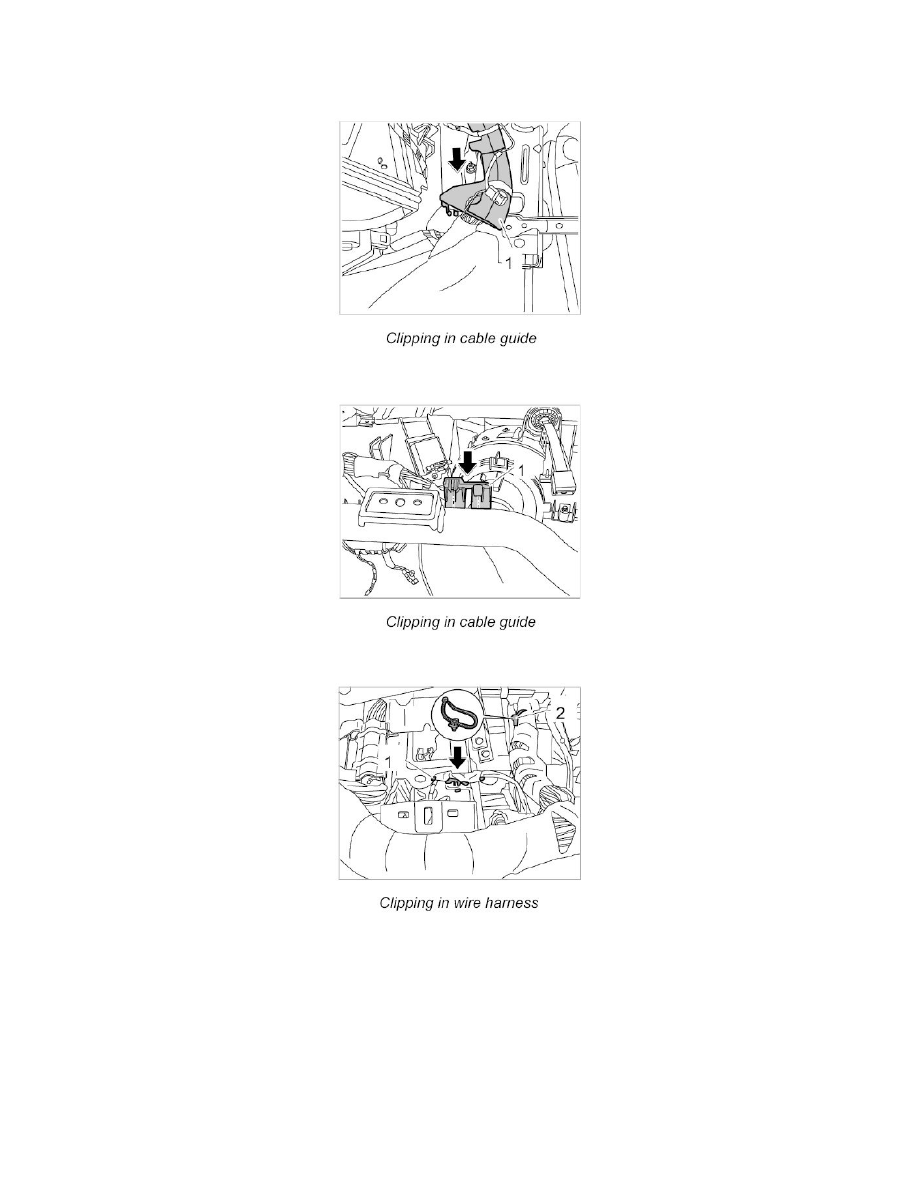 1

Clipping in cable guide

1

Clipping in cable guide

2

1

Clipping in wire harness