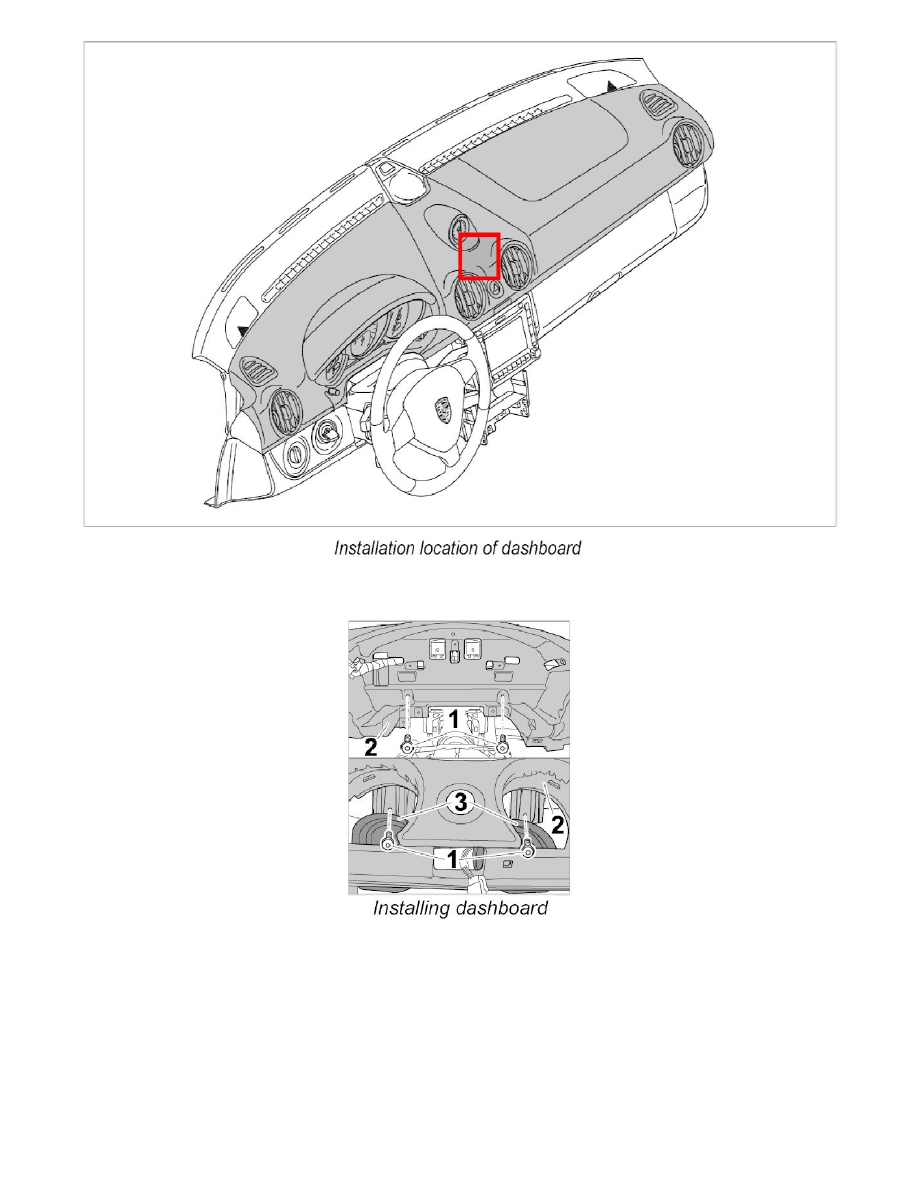 Installation location of dashboard

1
2
3
2
1
Installing dashboard