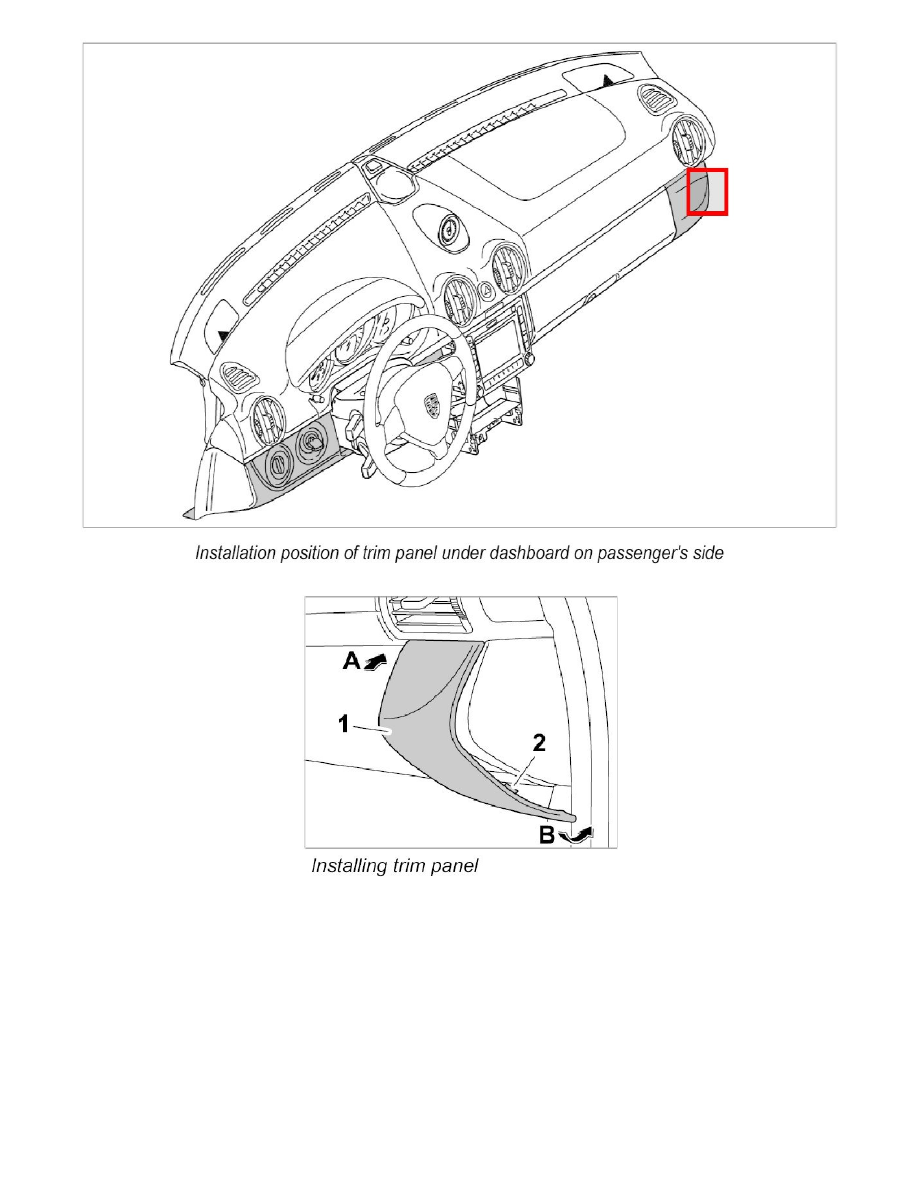 Installation position of trim panel under dashboard on passenger's side

A
1
2
B

Installing trim panel