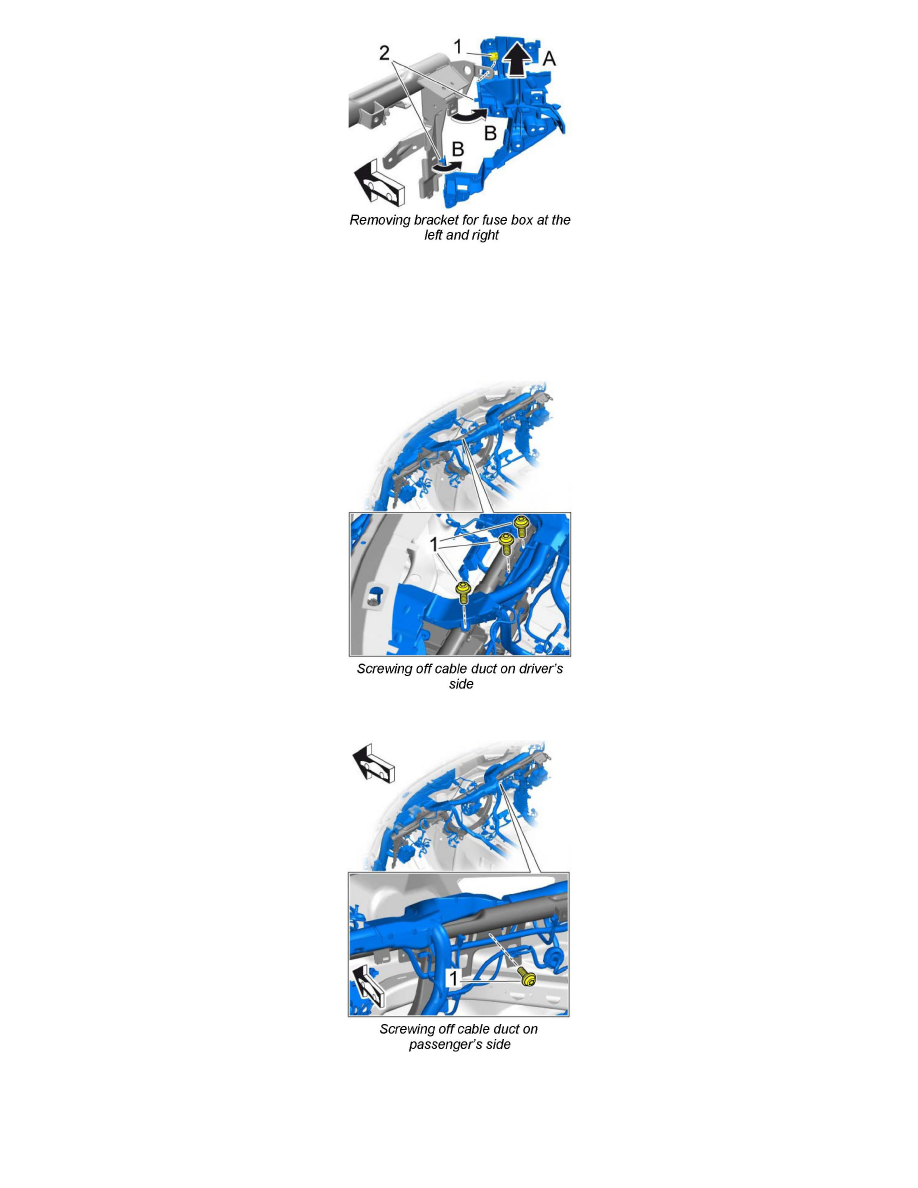 2
1
A
B
B

Removing bracket for fuse box at the left and right

1

Screwing off cable duct on driver's side

1

Screwing off cable duct on passenger's side