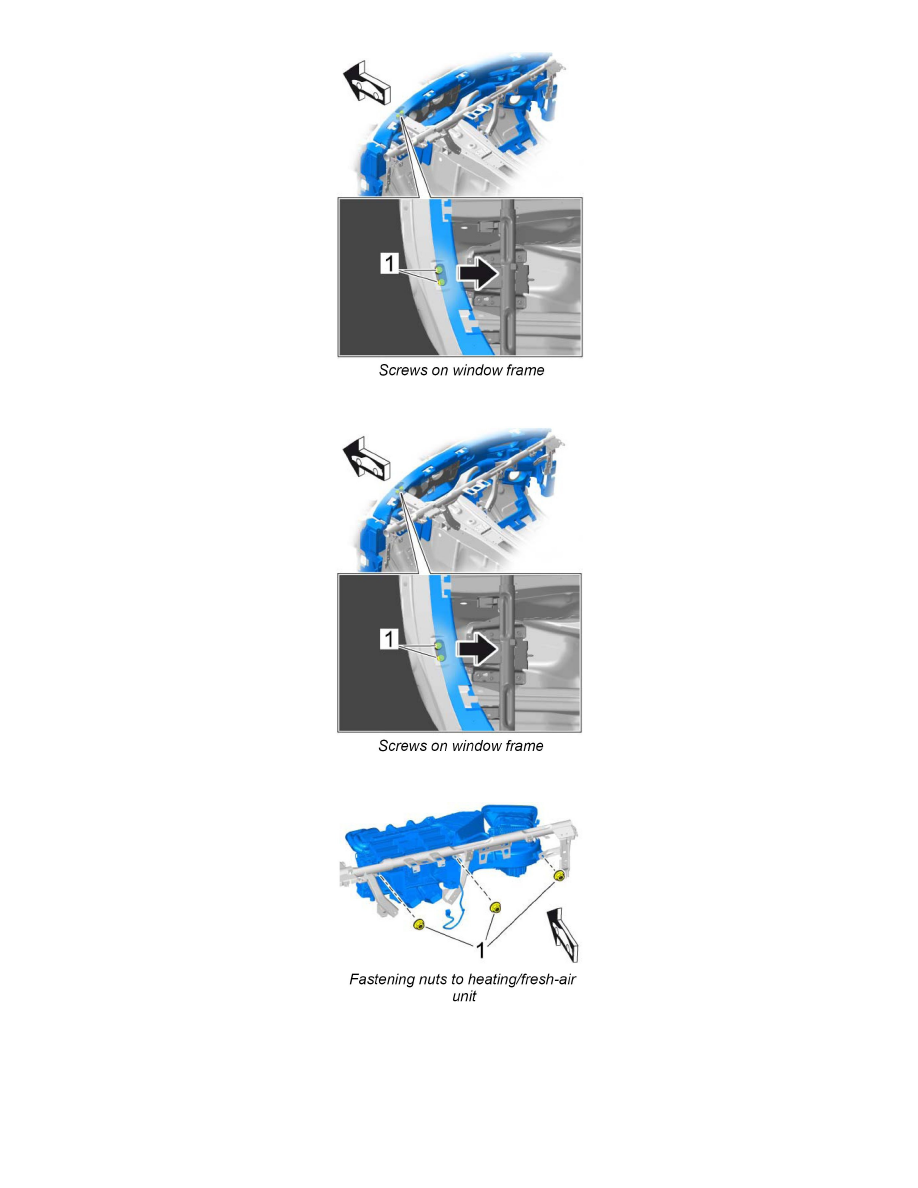 1

Screws on window frame

1

Screws on window frame

1

Fastening nuts to heating/fresh-air unit