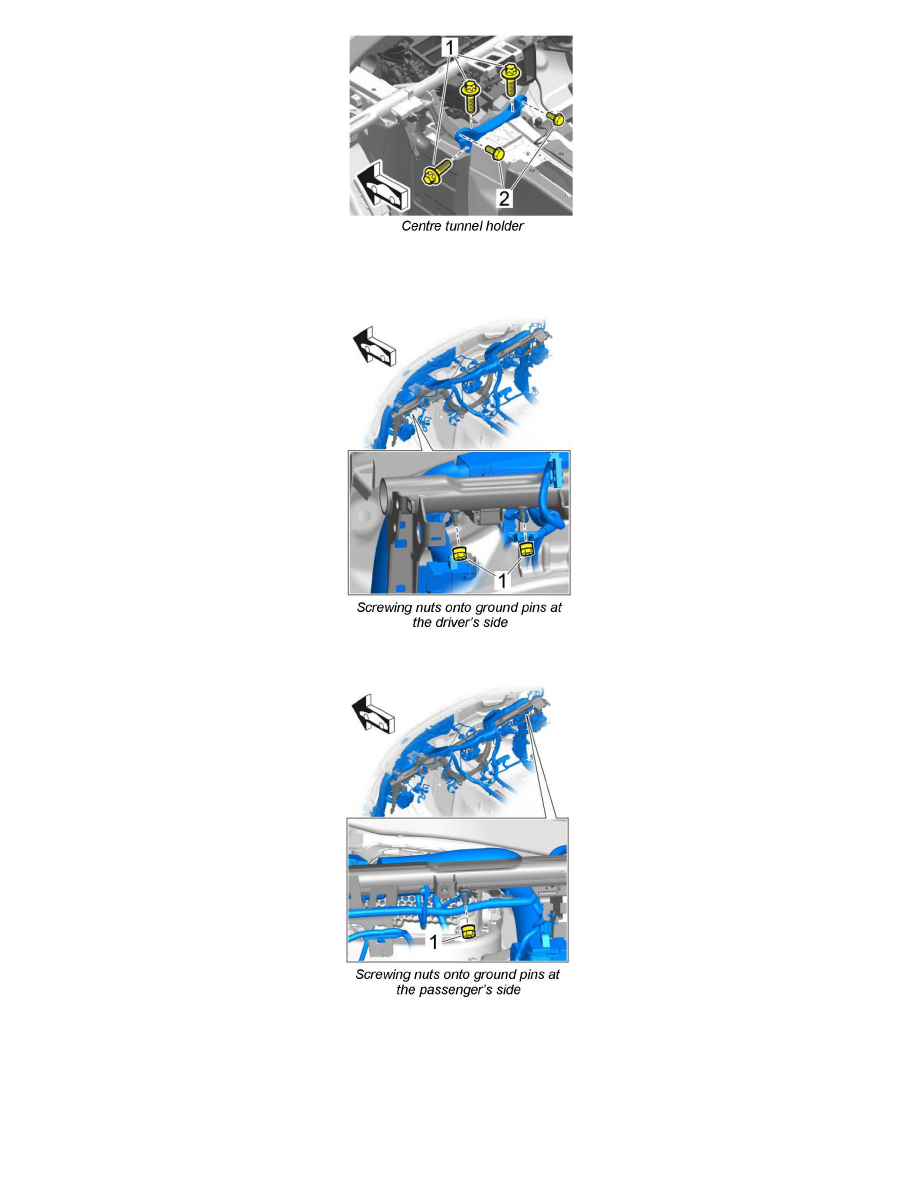 1

2

Centre tunnel holder

1

Screwing nuts onto ground pins at the driver's side

1

Screwing nuts onto ground pins at the passenger's side