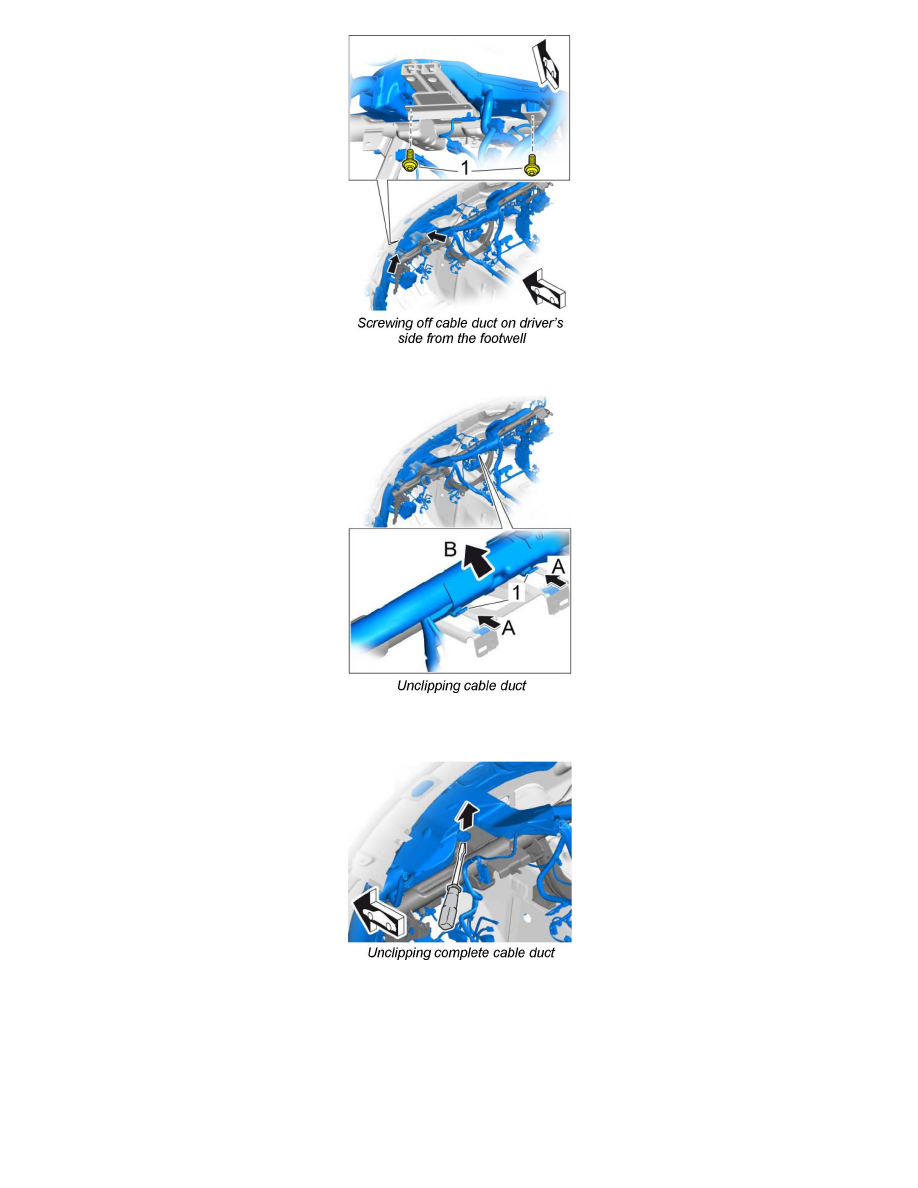 1

Screwing off cable duct on driver's side from the footwell

B
A
1
A

Unclipping cable duct

Unclipping complete cable duct