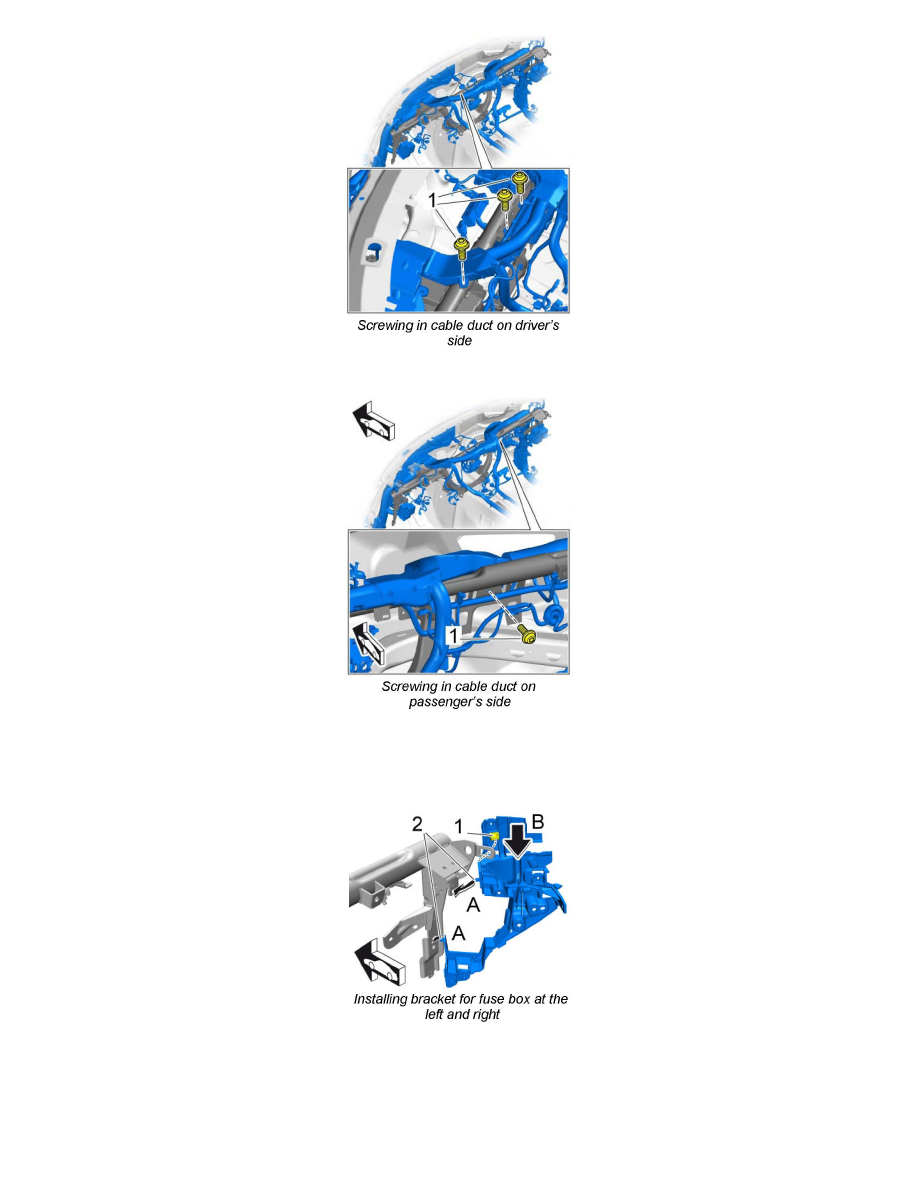 1

Screwing in cable duct on driver's side

1

Screwing in cable duct on passenger's side

2 1 B

A

A

Installing bracket for fuse box at the left and right