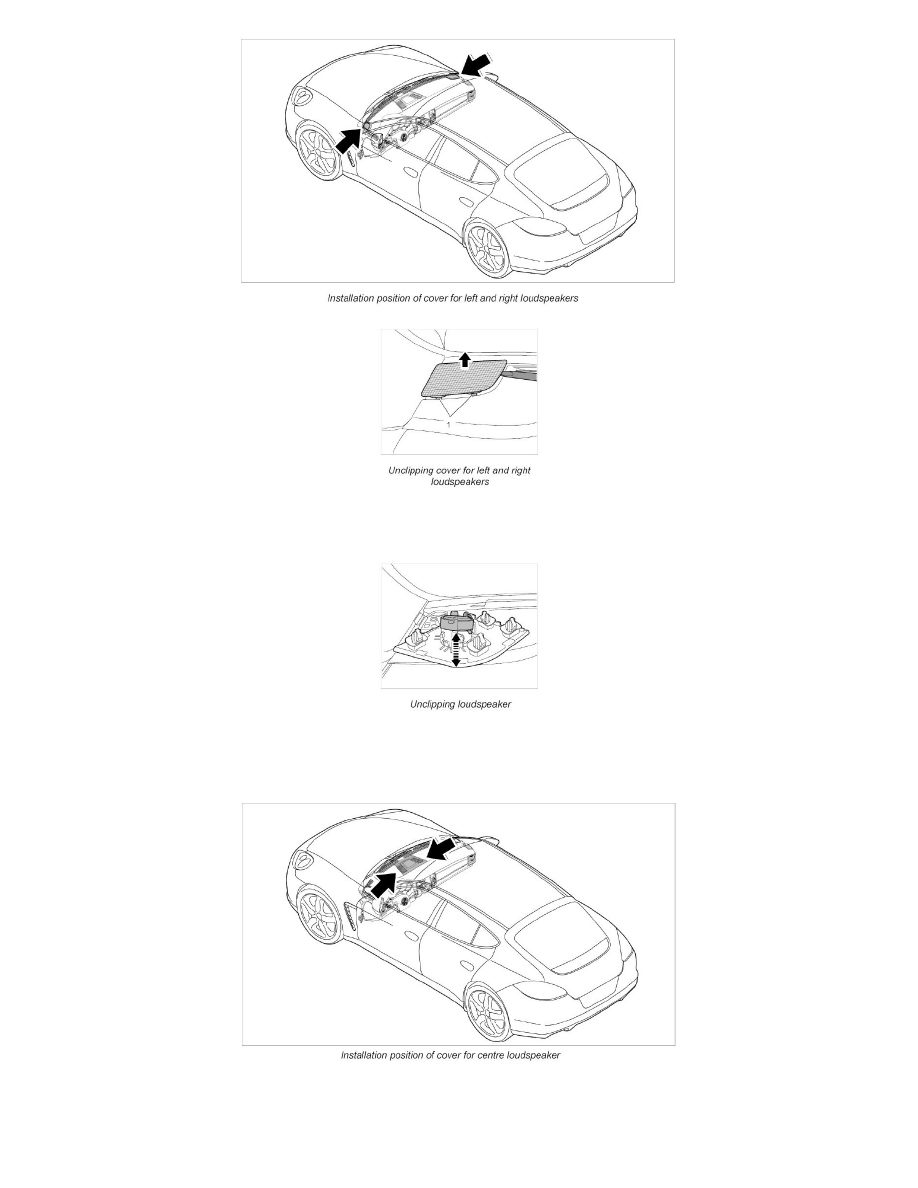 Installation position of cover for left and right loudspeakers

1

Unclipping cover for left and right loudspeakers

Unclipping loudspeaker

Installation position of cover for centre loudspeaker