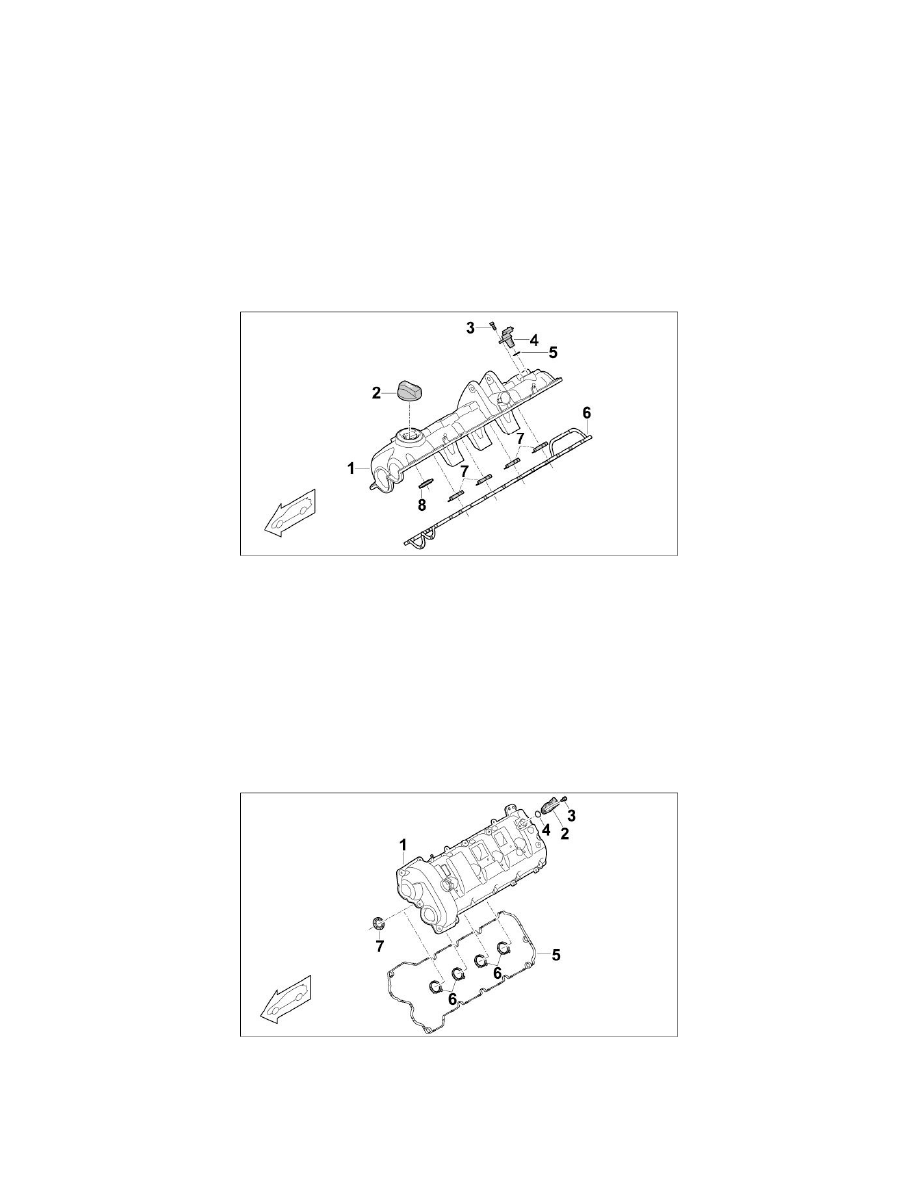 3
4
5
2
6
7
7
1
8

1
4
3
2
7
5
6
6