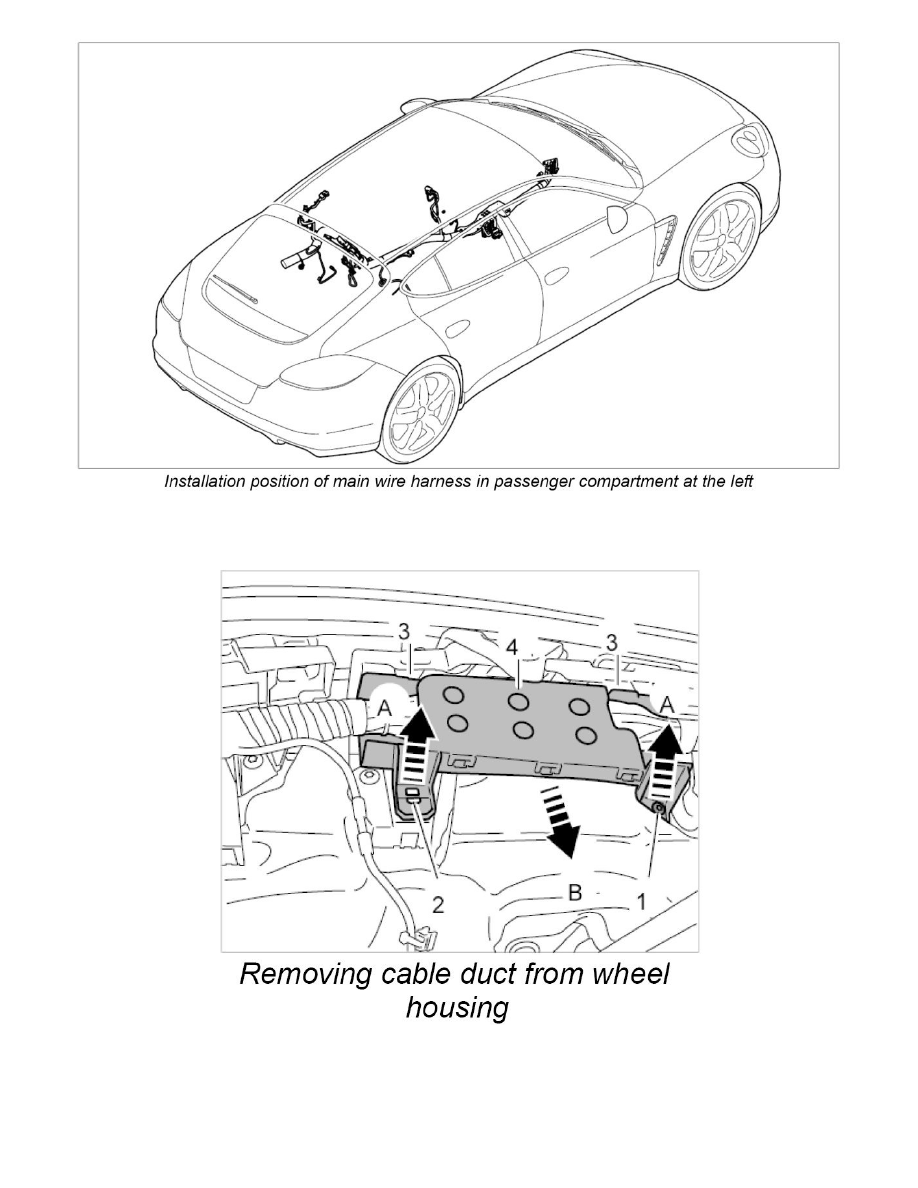 Installation position of main wire harness in passenger compartment at the left

3
4
3
A
A
2
B
1

Removing cable duct from wheel housing