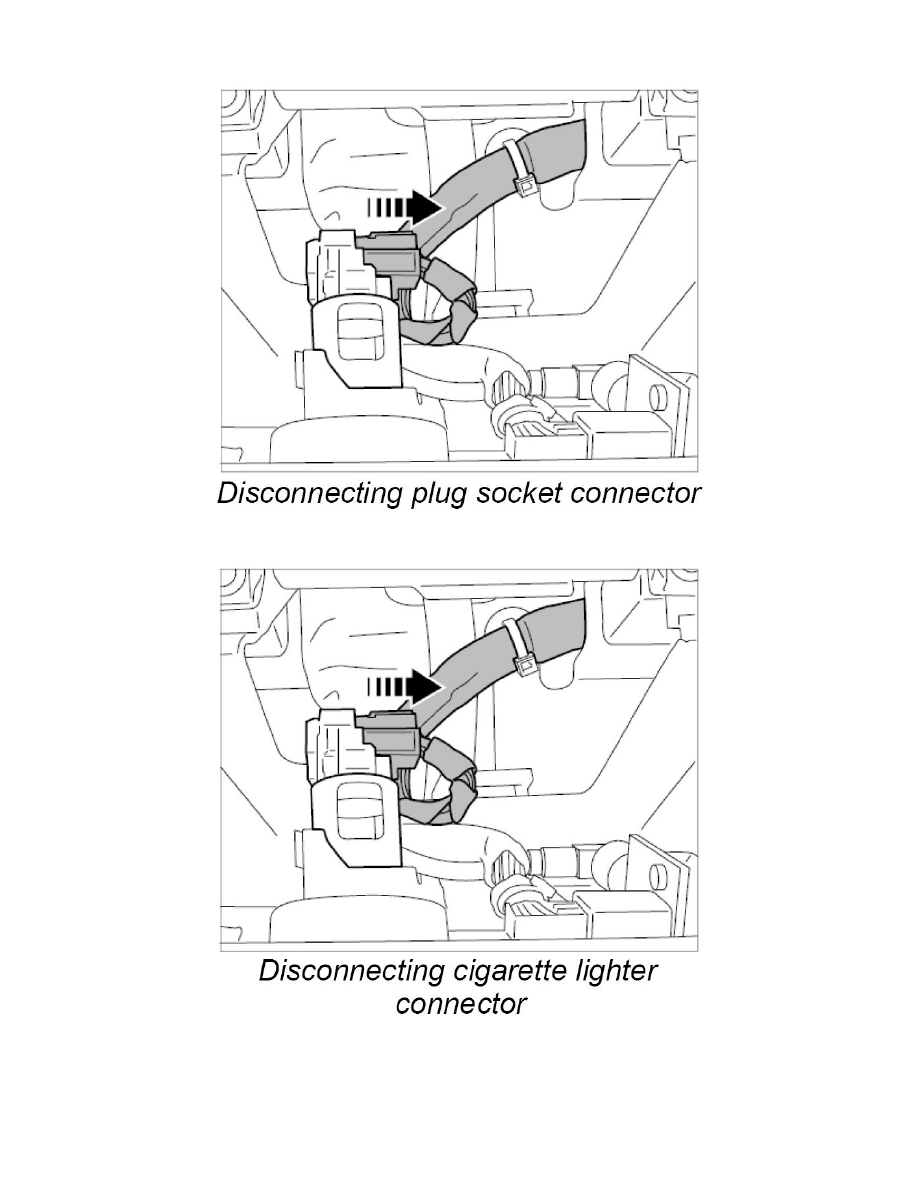 Disconnecting plug socket connector

Disconnecting cigarette lighter connector