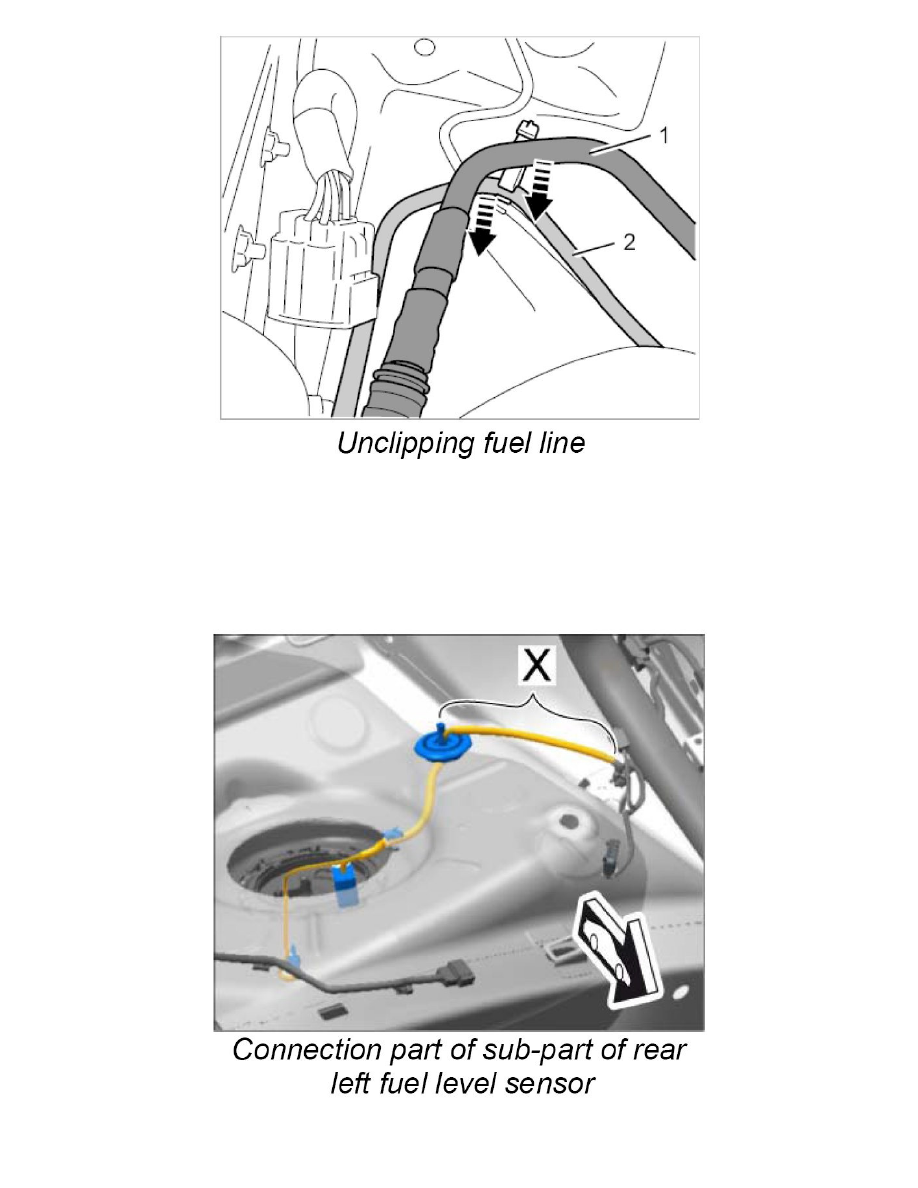 1
2
Unclipping fuel line

X
Connection part of sub-part of rear left fuel level sensor