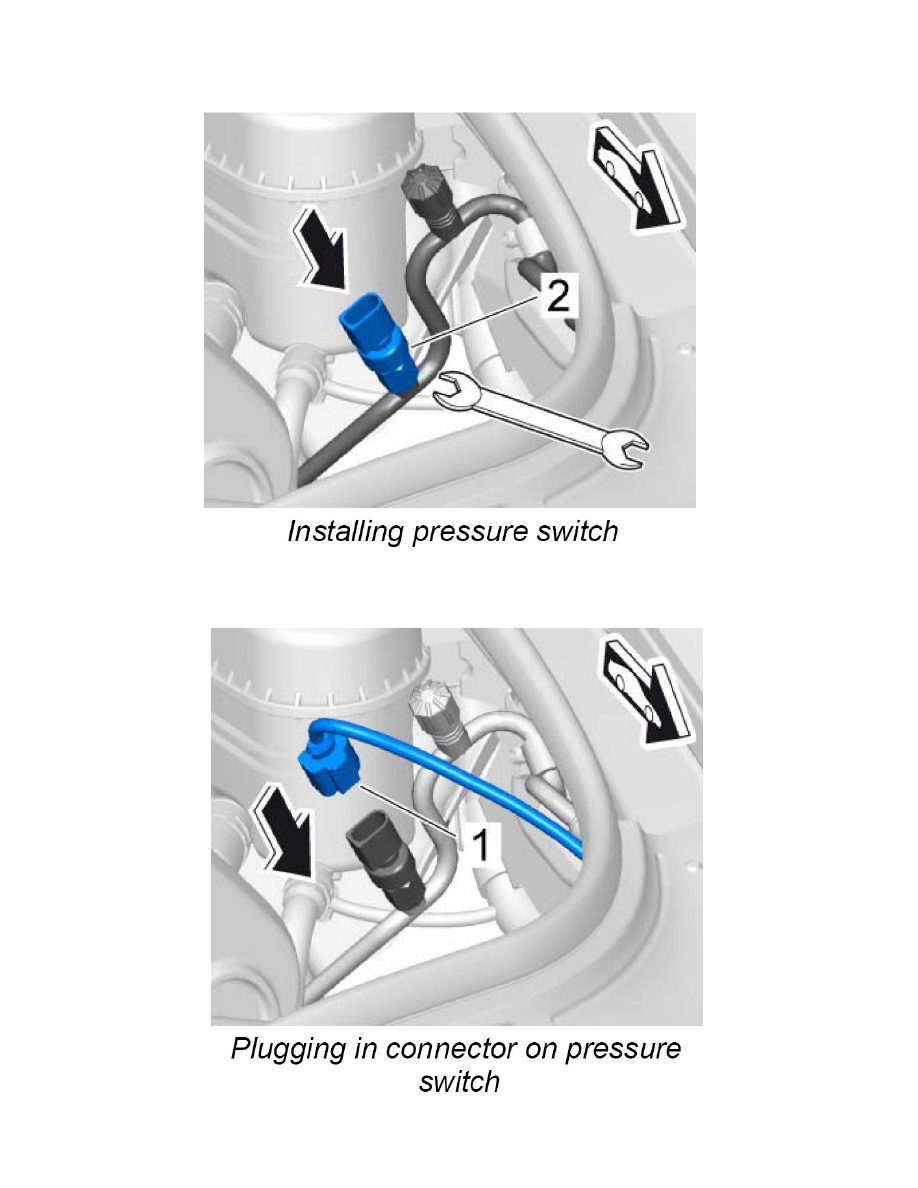 2

Installing pressure switch

1

Plugging in connector on pressure switch