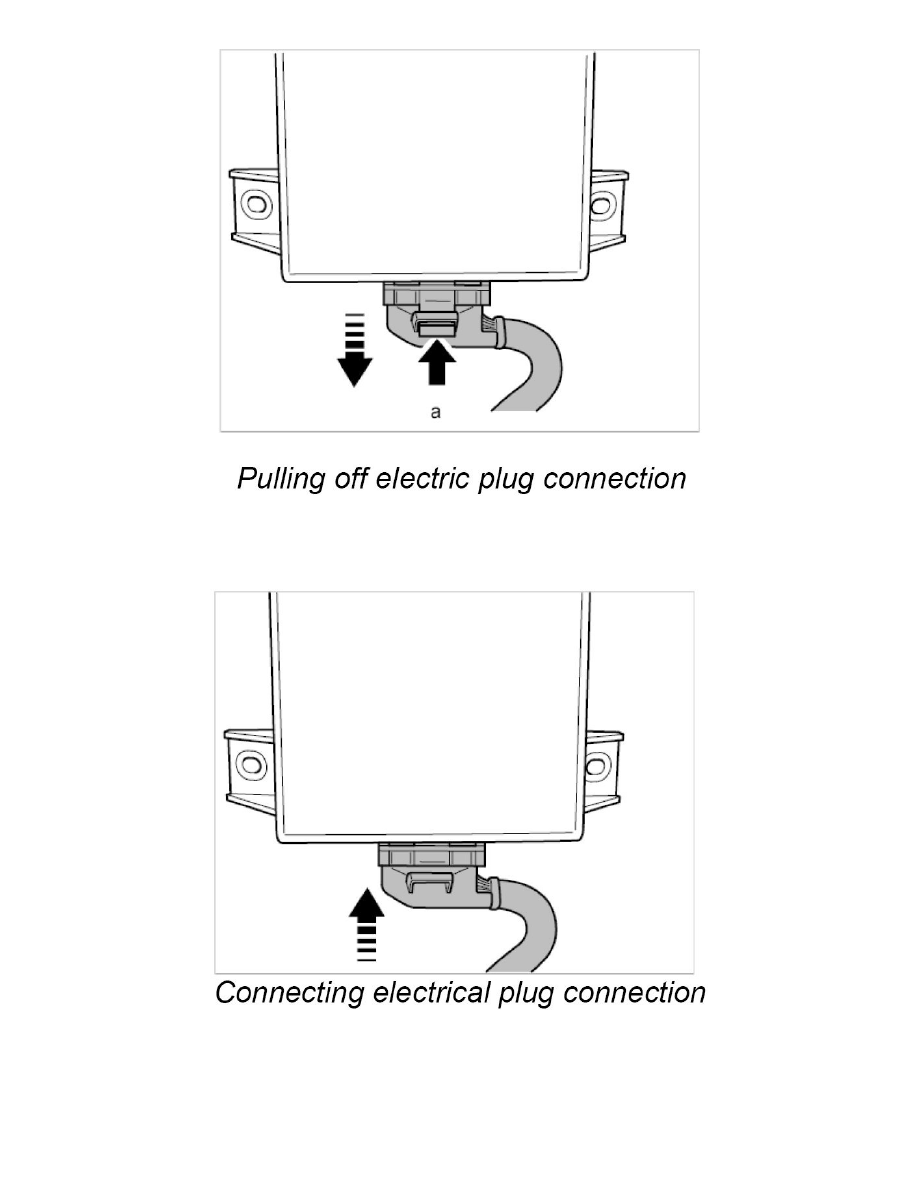 a

Pulling off electric plug connection

Connecting electrical plug connection