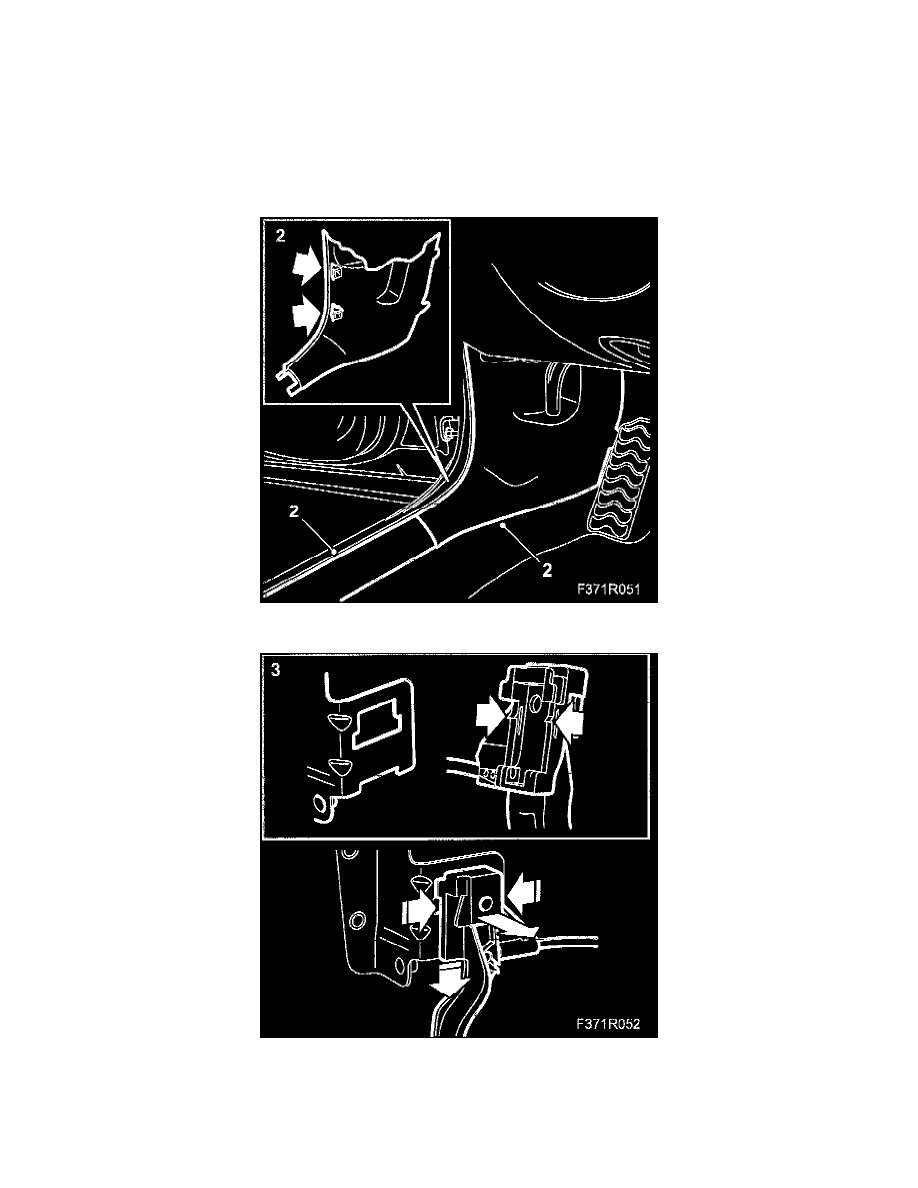 2

2

2

F371R051

3

F371R052