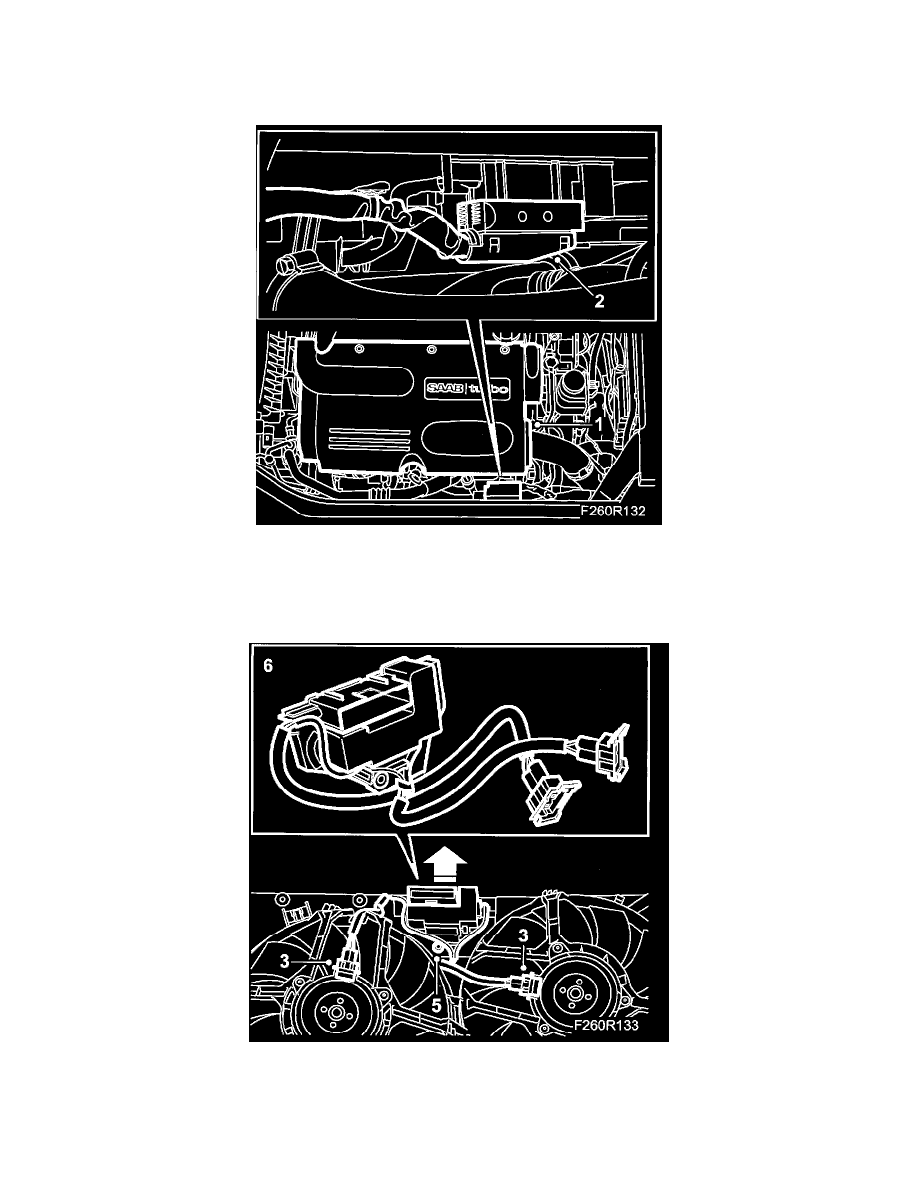 2

SAAB turbo

1

F260R132

6

3

3

5

F260R133