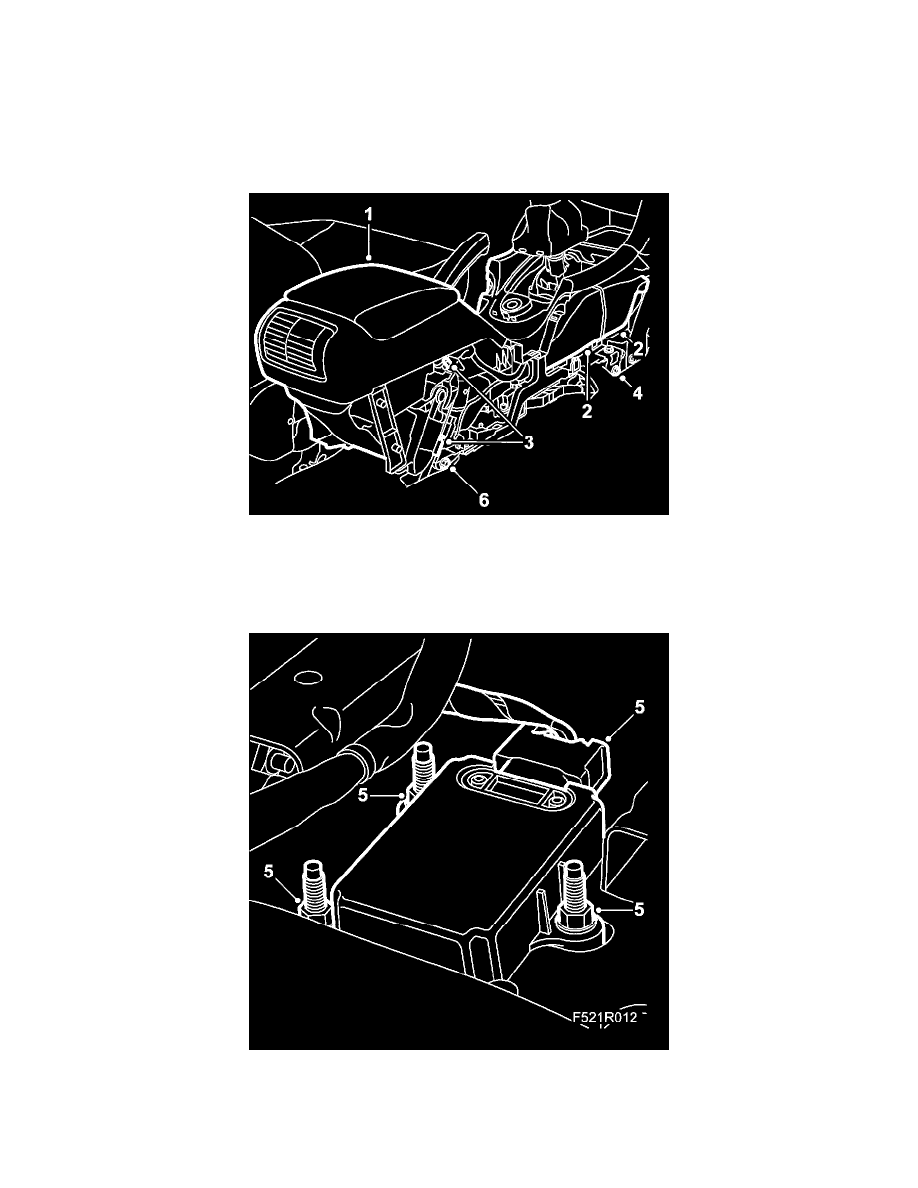 1
2
2
4
3
6

5
5
5
5
F521R012