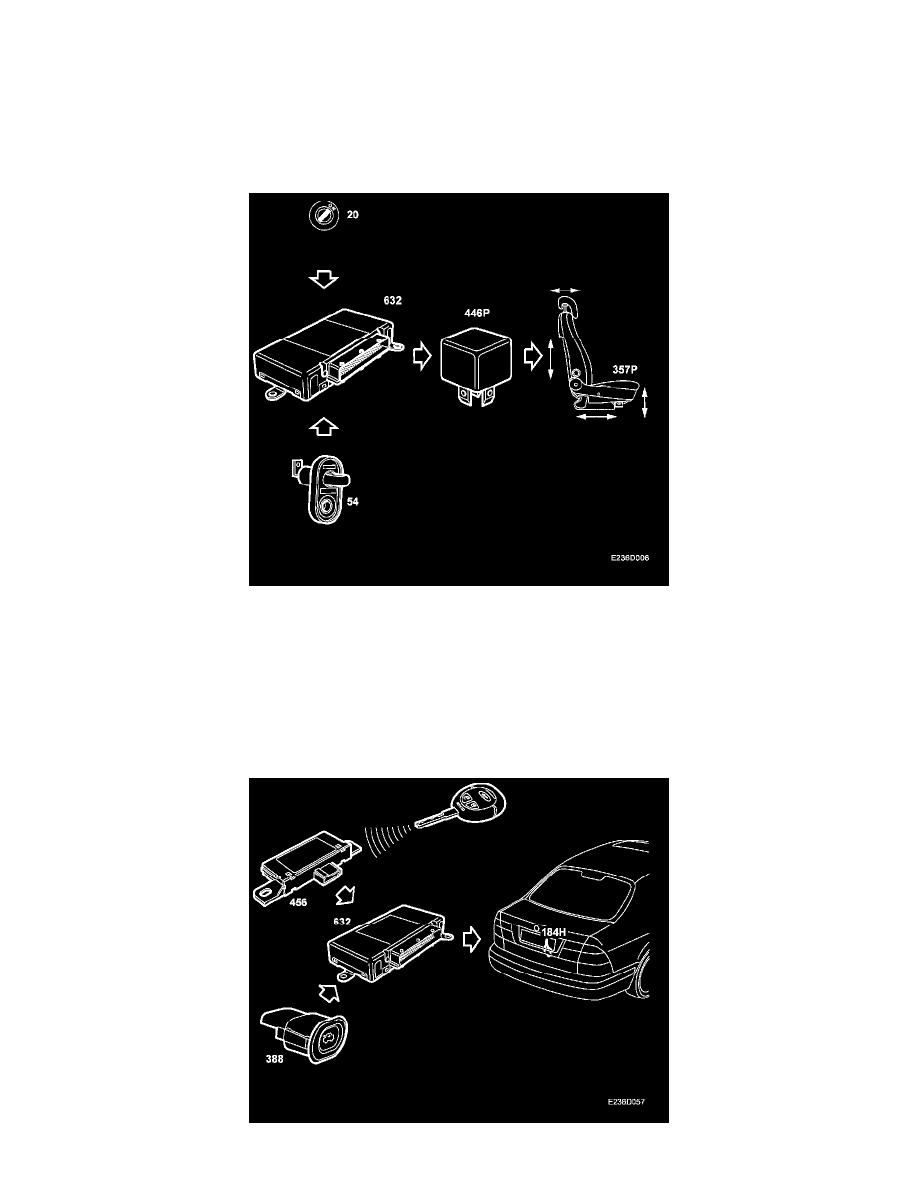 20

632

446P

357P

54

E236D006

456

632

184H

388

E236D057