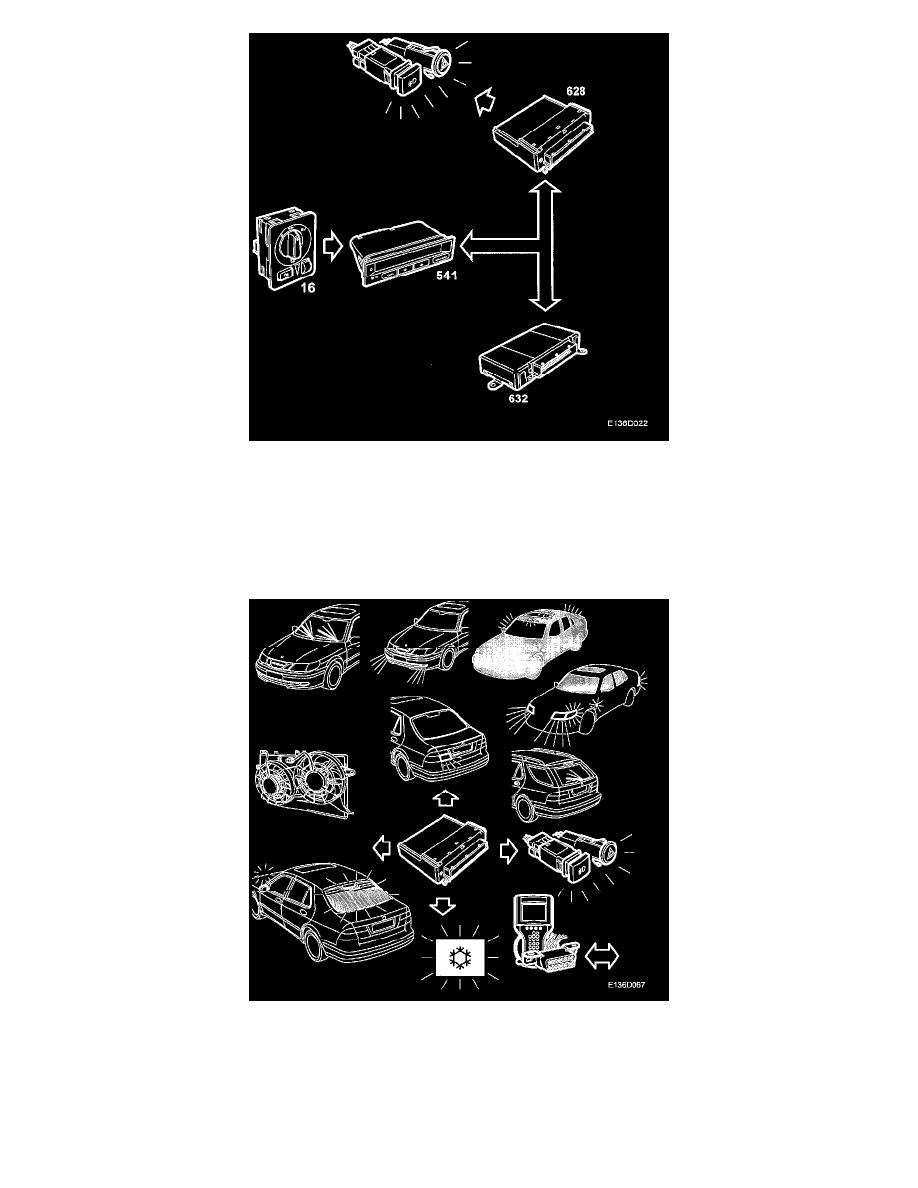 628

16

541

632

E136D022

E136D067