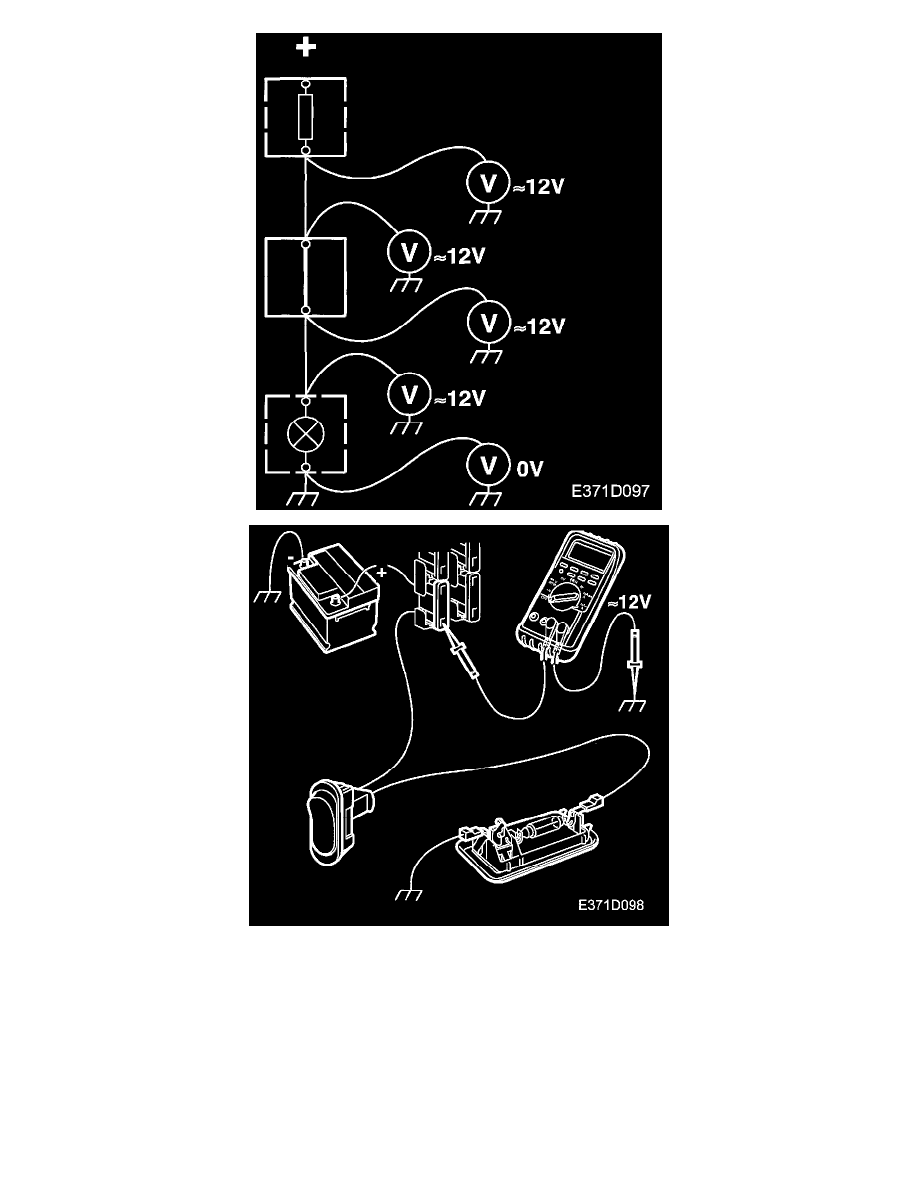 +

V ≈12V

V ≈12V

V ≈12V

V ≈12V

V 0V

E371D097

-

+

≈12V

E371D098