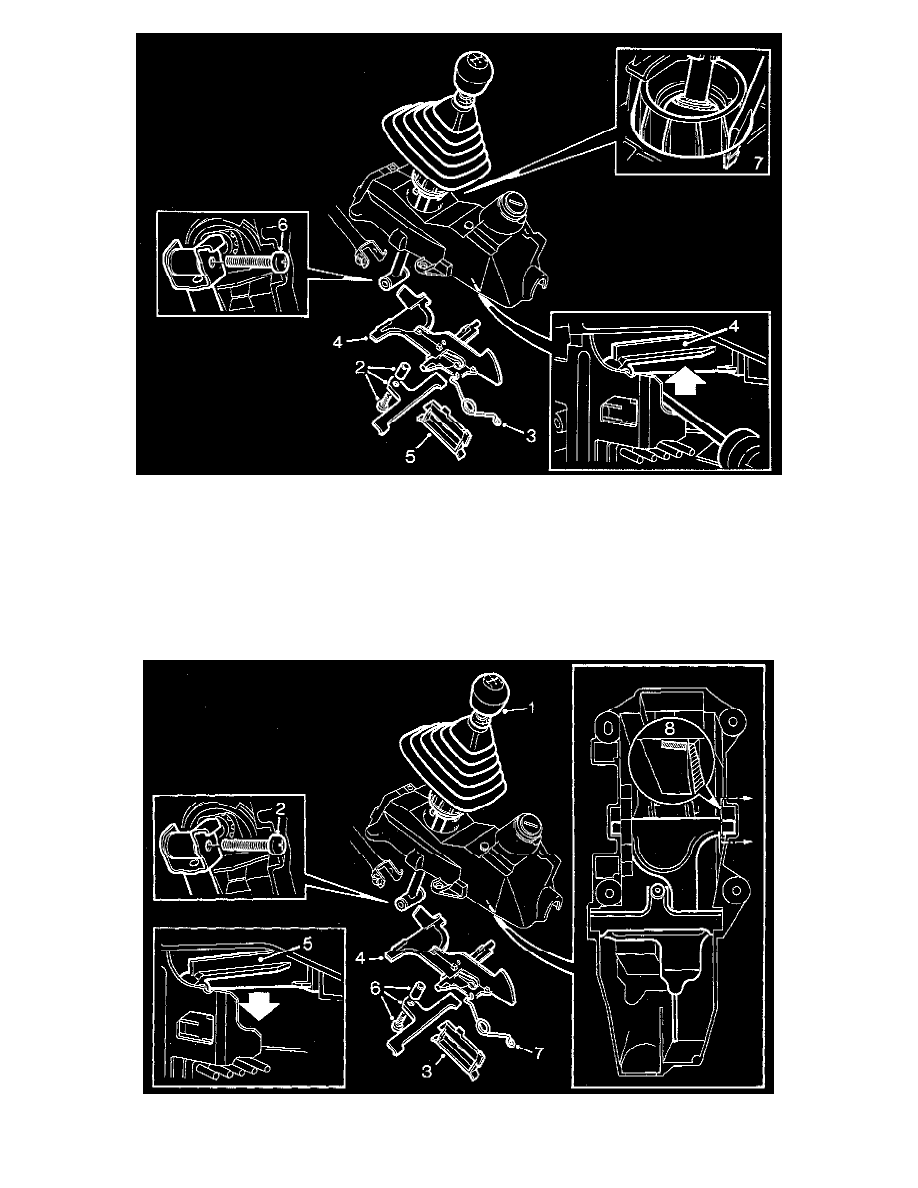 7
6
4
4
2
3
5

1
8
2
5
4
6
7
3