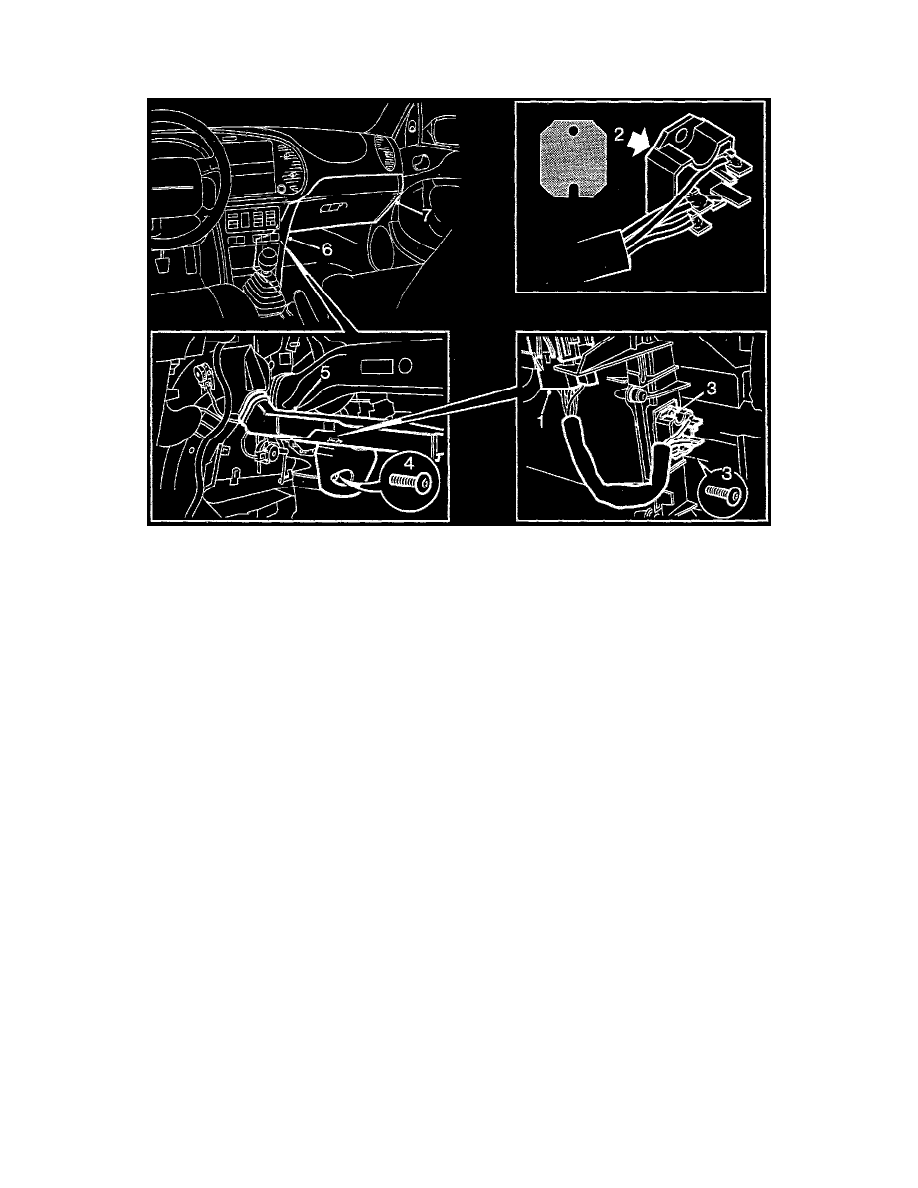 7
6
2
5
4
1
3
3