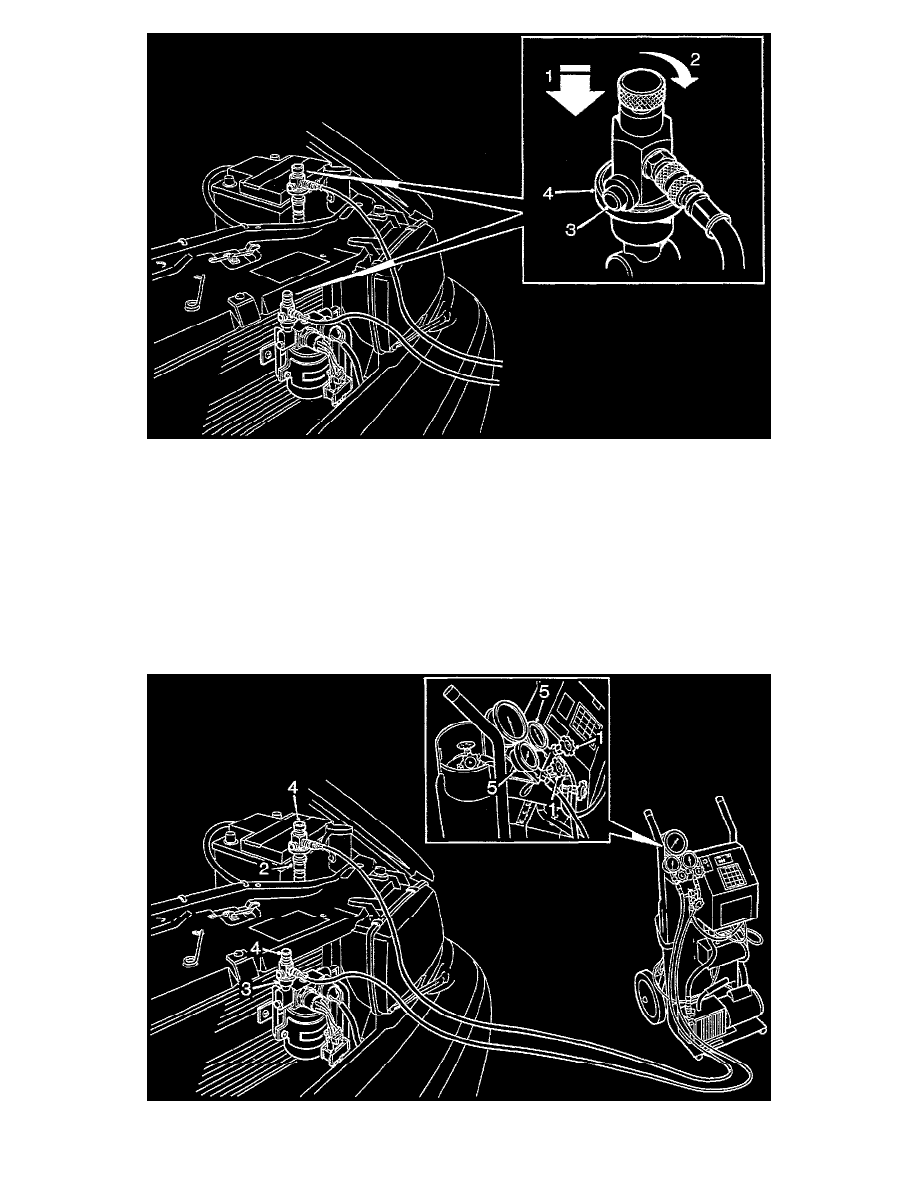 1
2
4
3

5
1
5
1
4
2
4
3