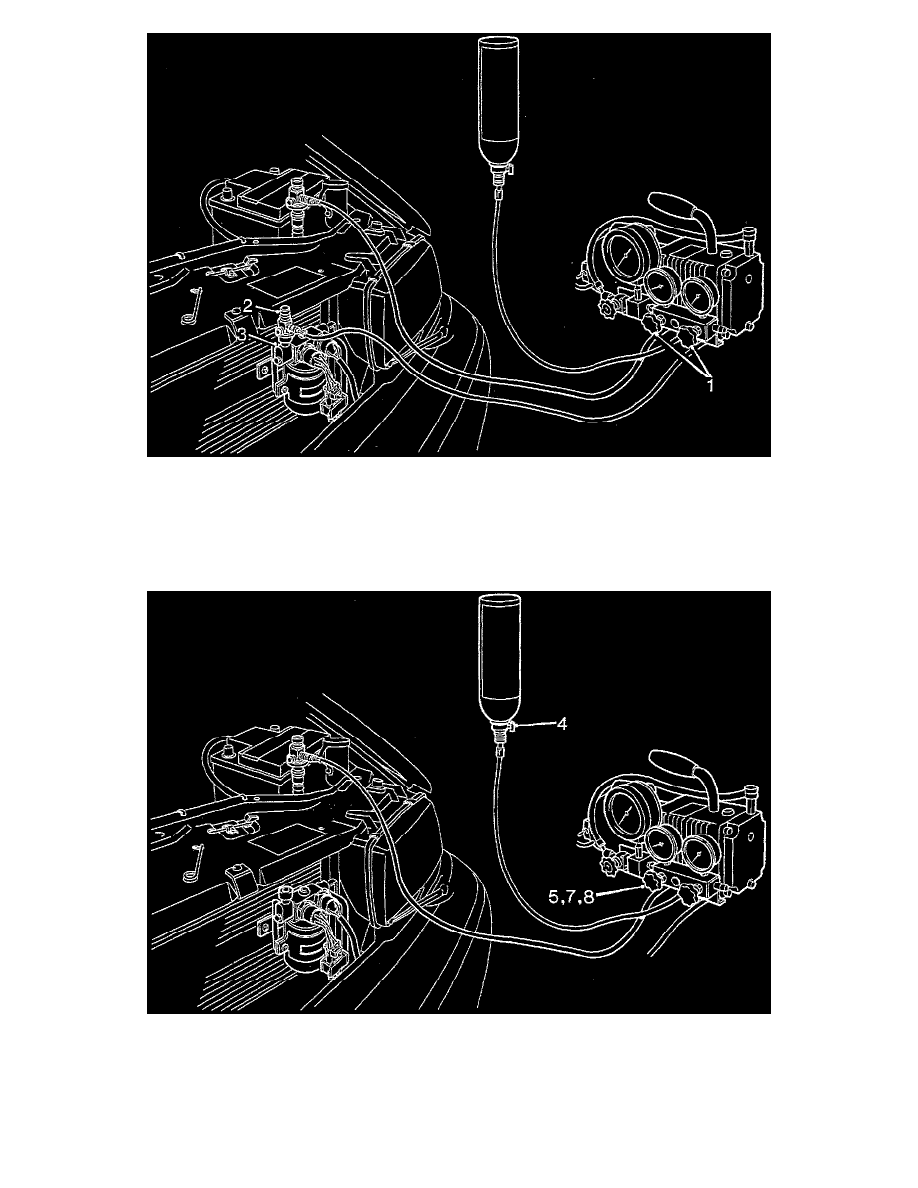 2
3
1

4
5,7,8