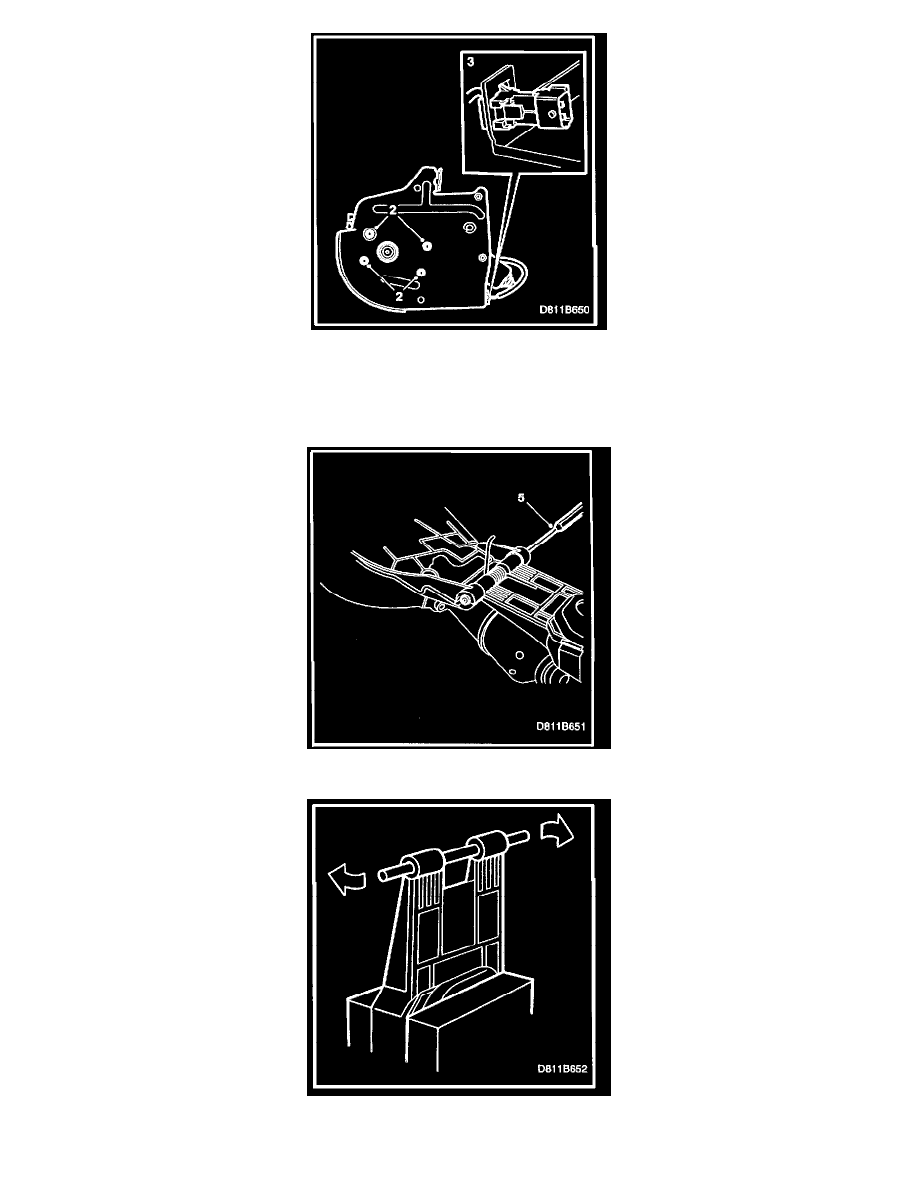 3

2

2

D811B650

5

D811B651

D811B652