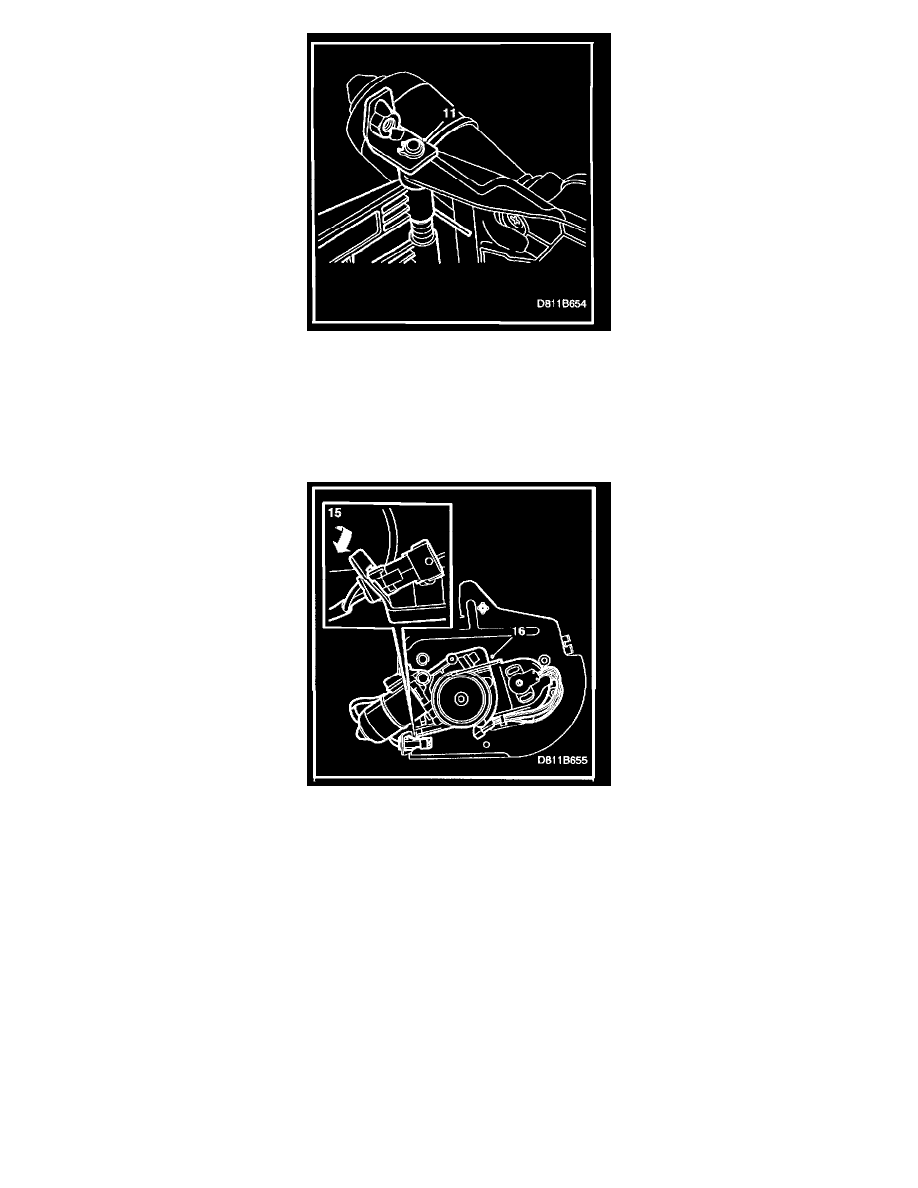 11

D811B654

15

16

D811B655