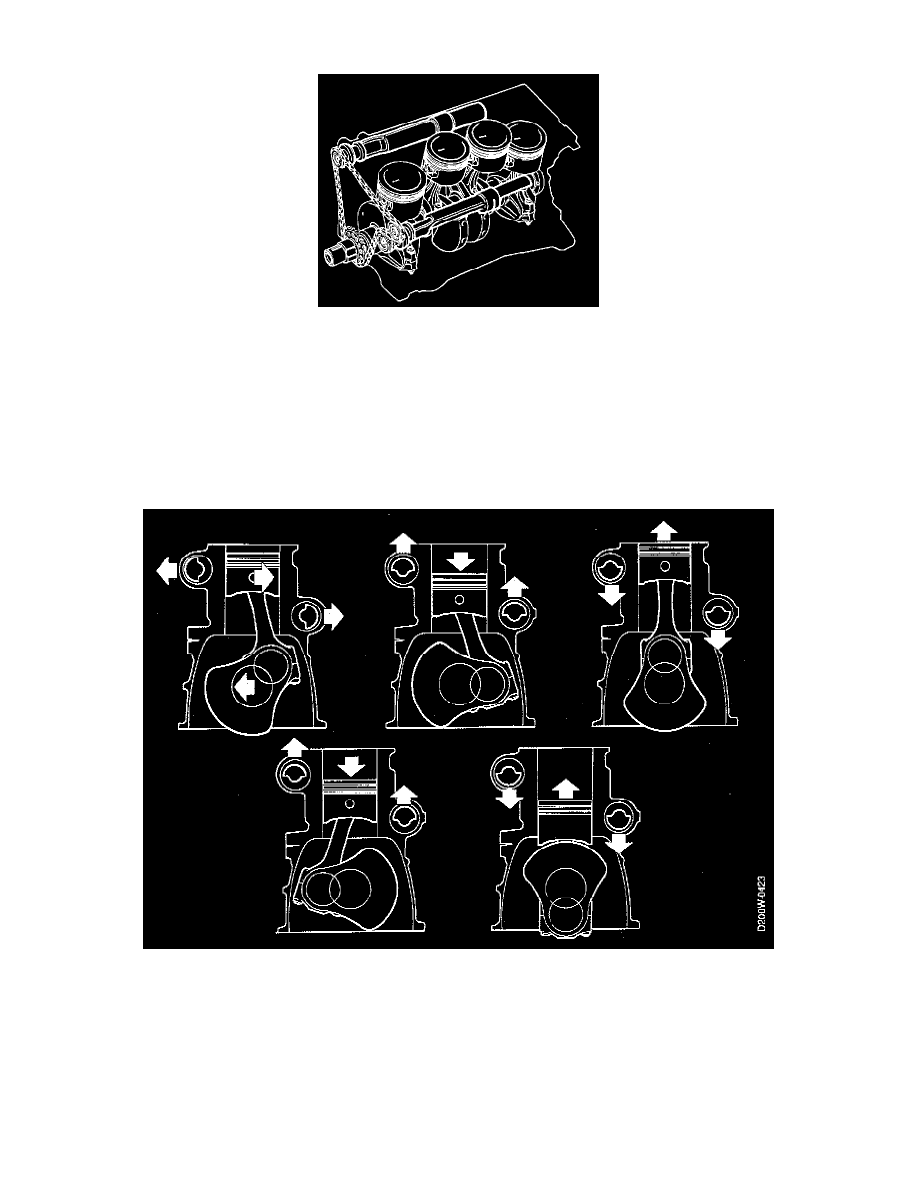 D200W-0423