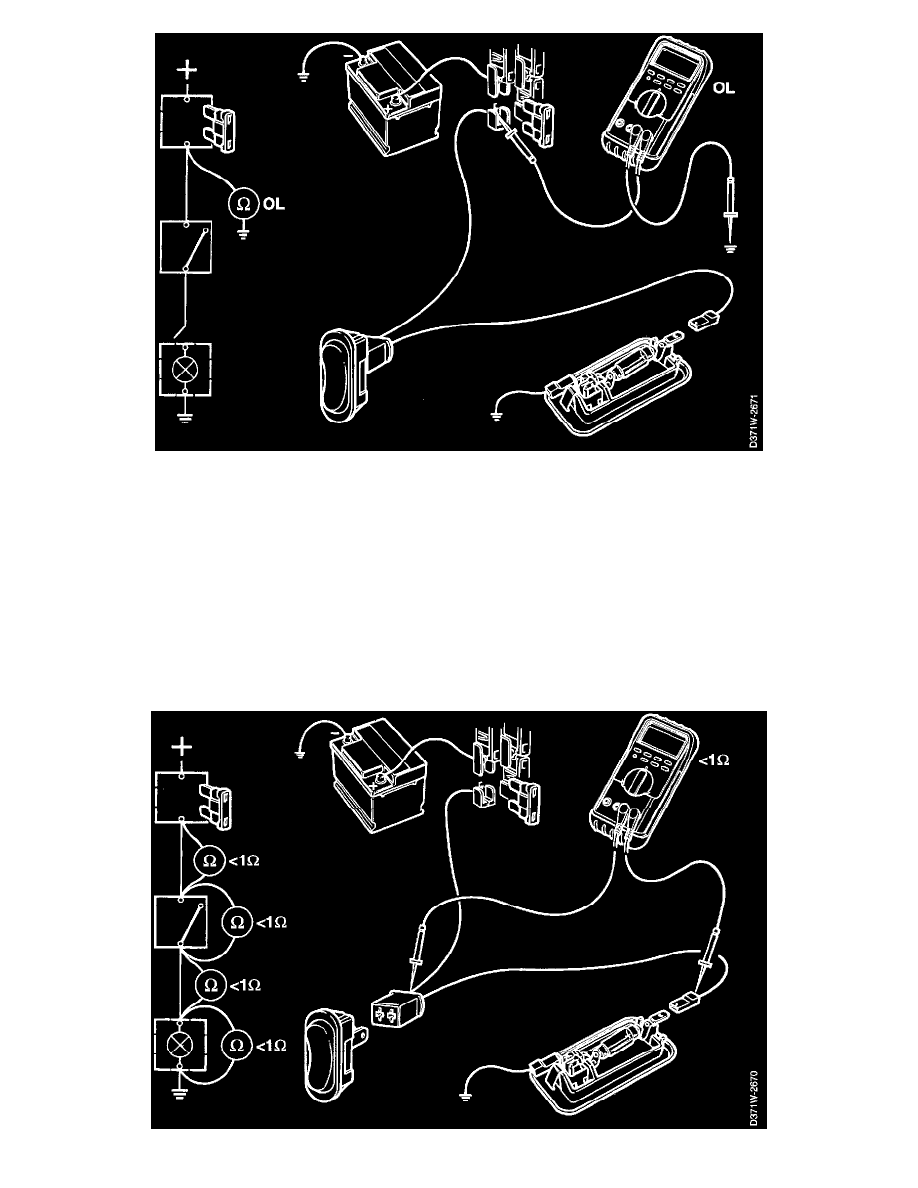 +

Ω OL

OL

D371W-2671

+

Ω <1Ω

Ω <1Ω

Ω <1Ω

Ω <1Ω

<1Ω

D371W-2670