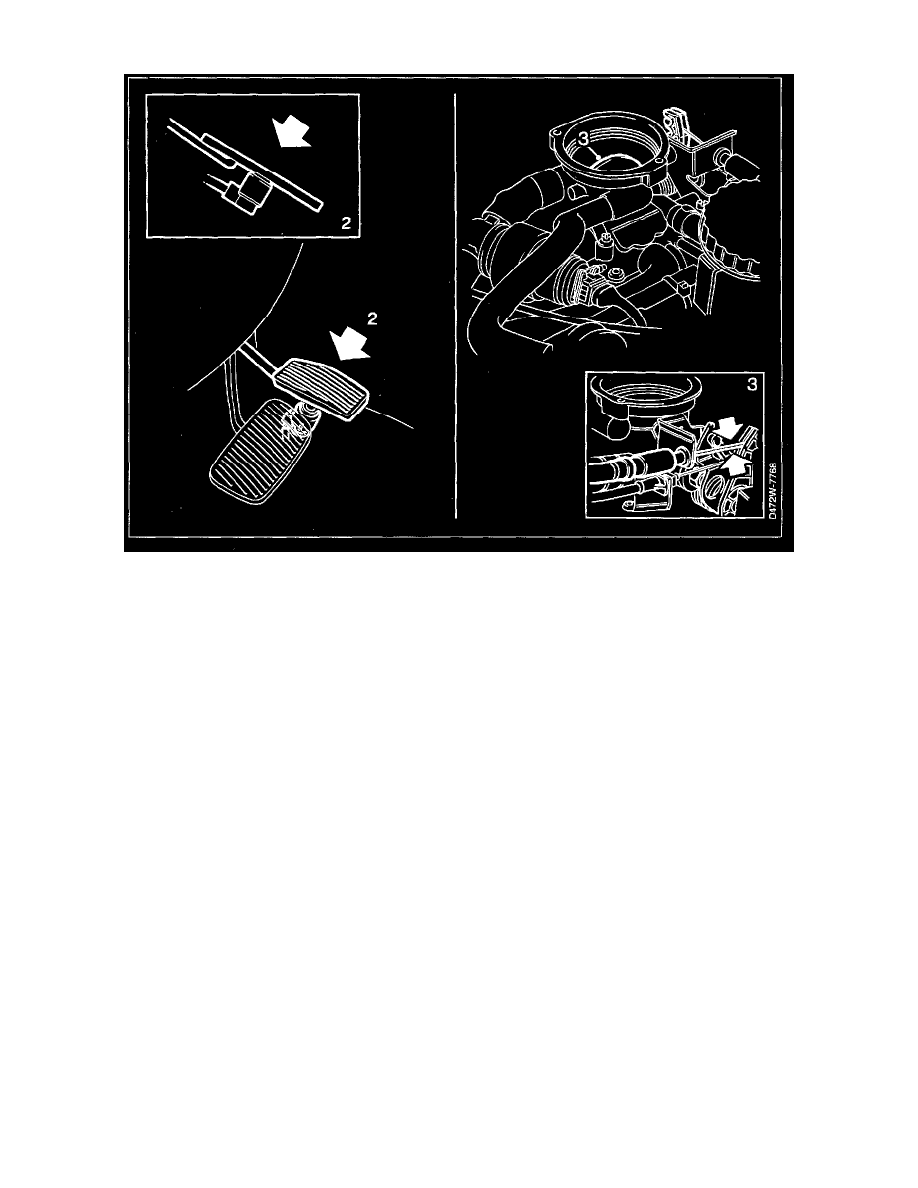 2

2

3

3

D472W-7768