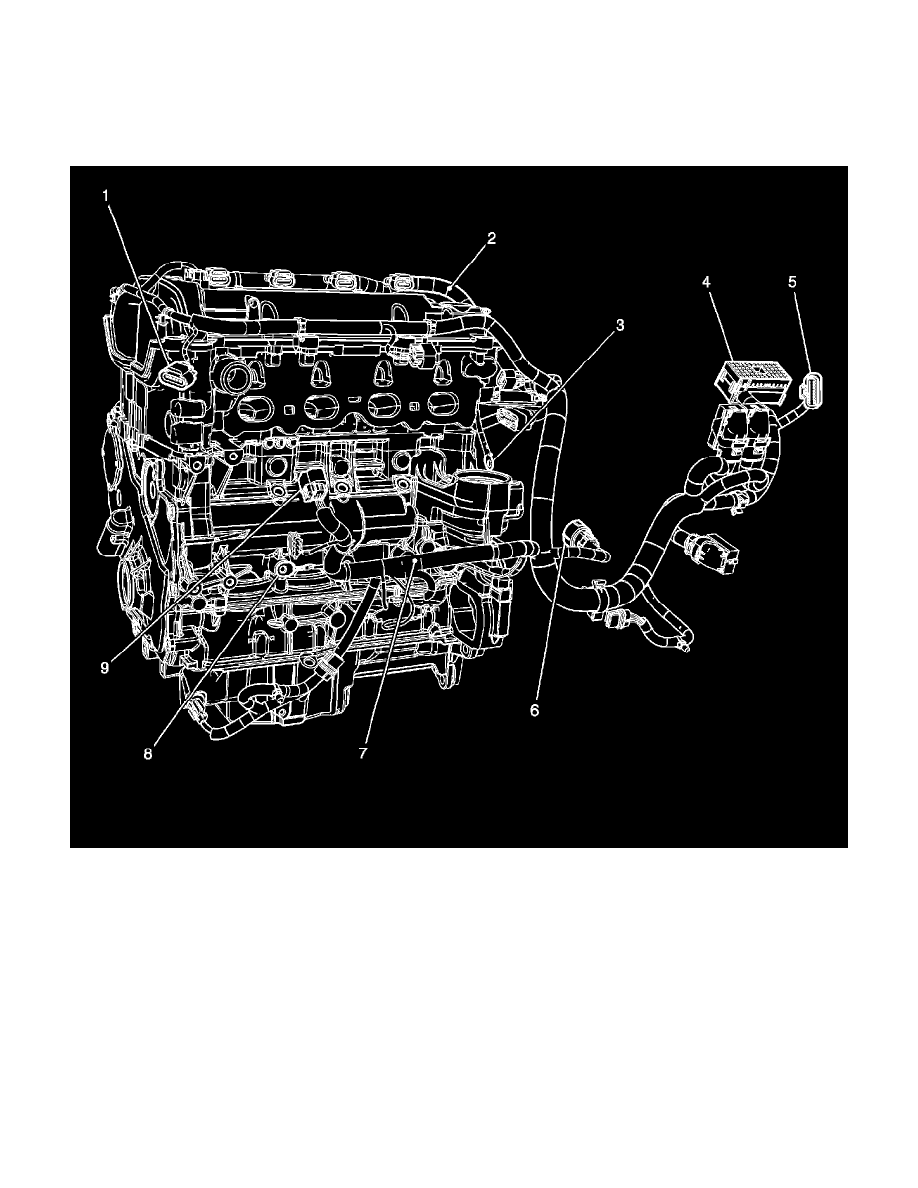 1
2
3
4
5
9
8
7
6