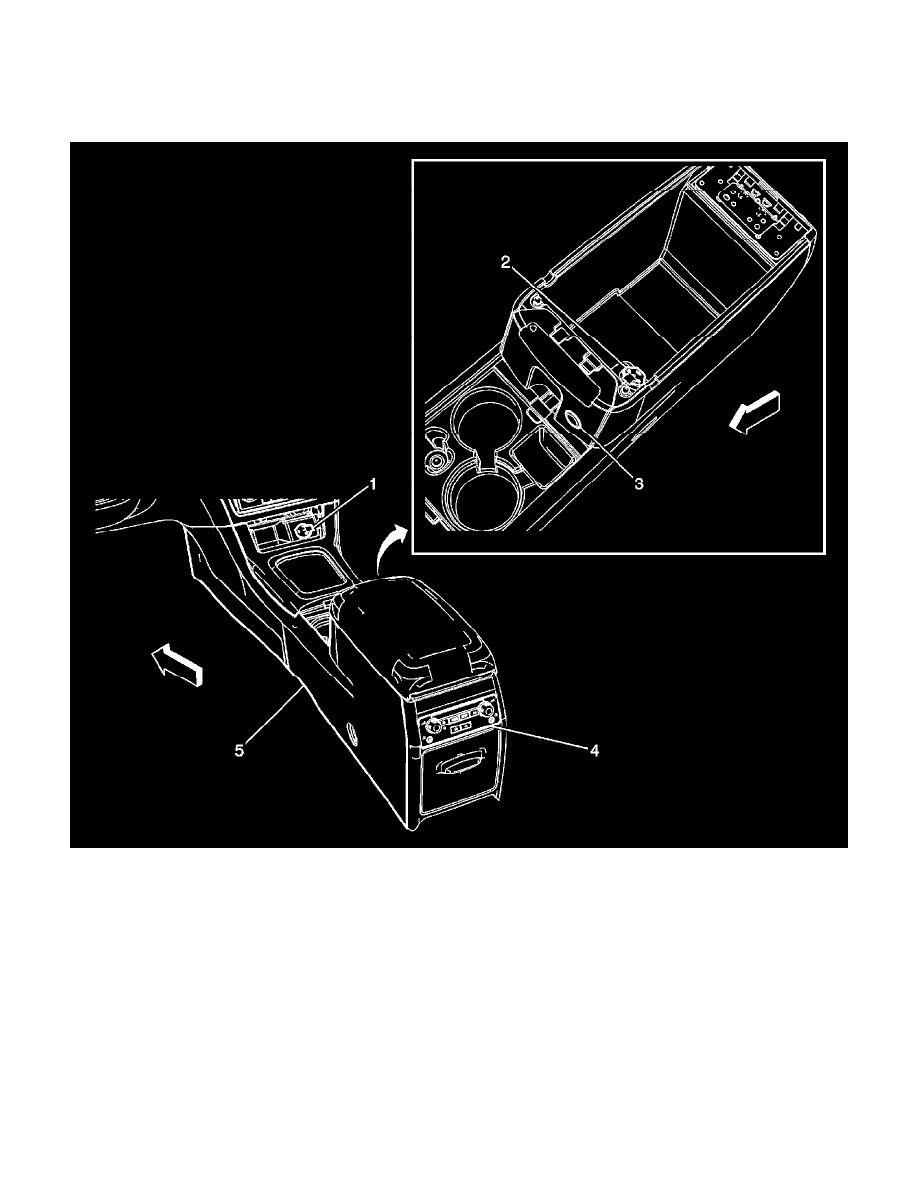 2
3
1
5
4