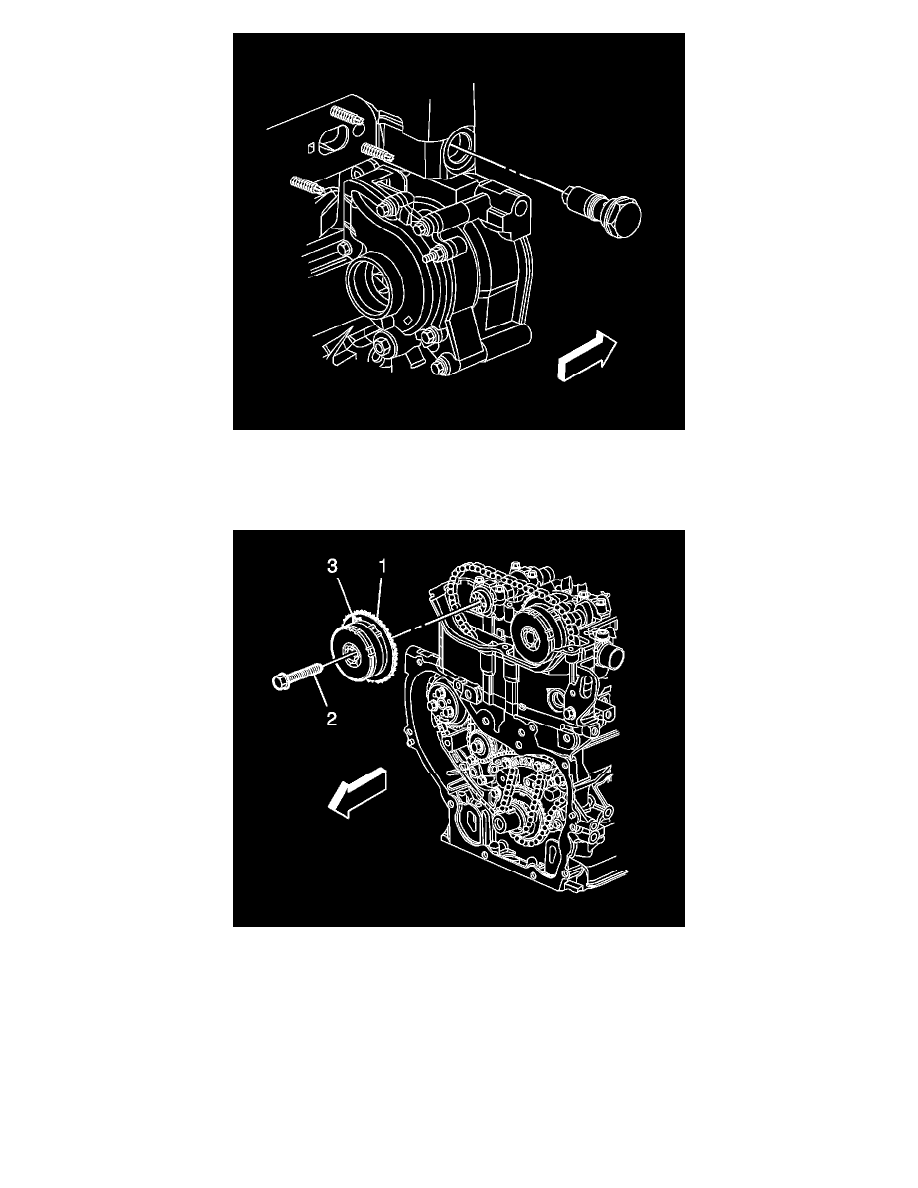 3
1
2