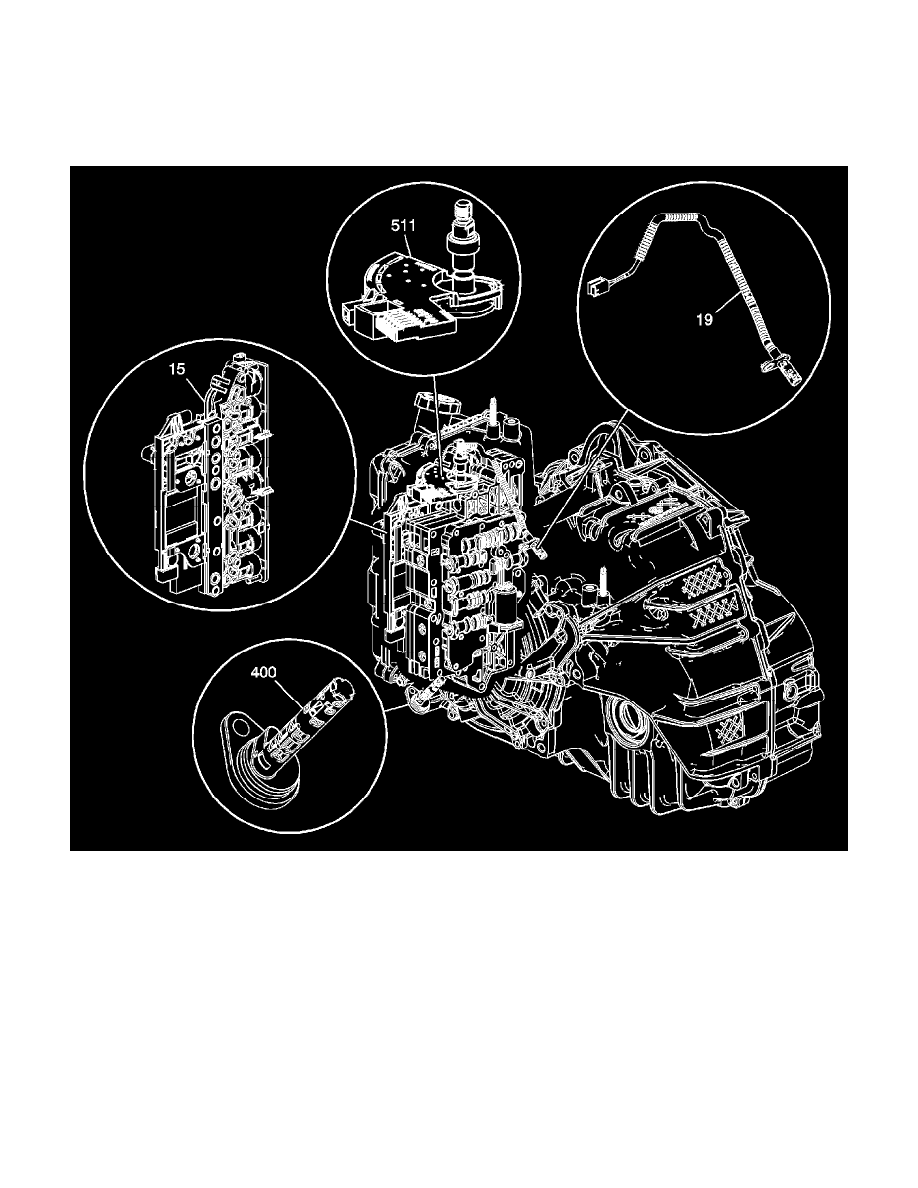 511

19

15

400